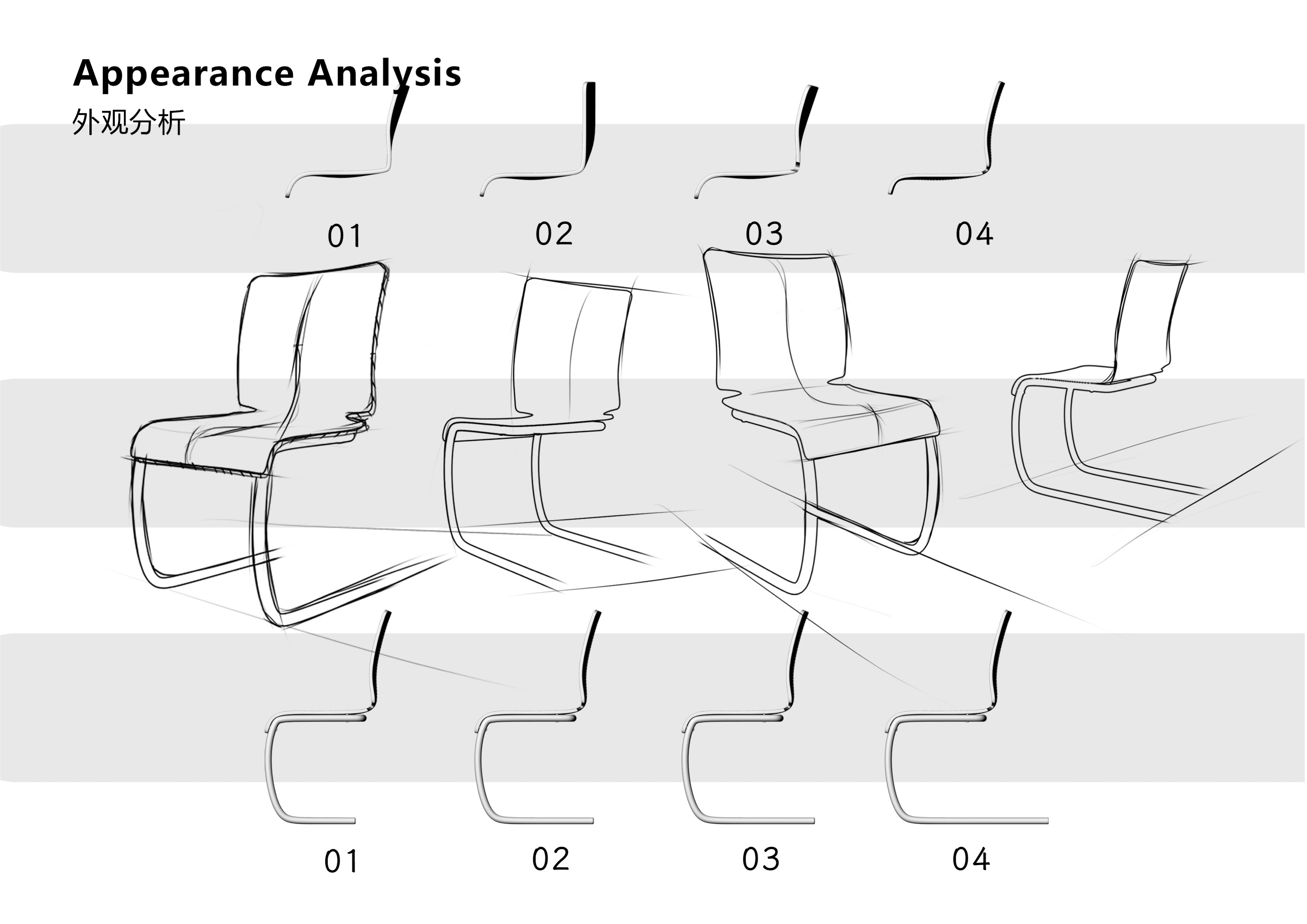 Appearance Analysis
外观分析

01 02 03 04

01 02 03 04