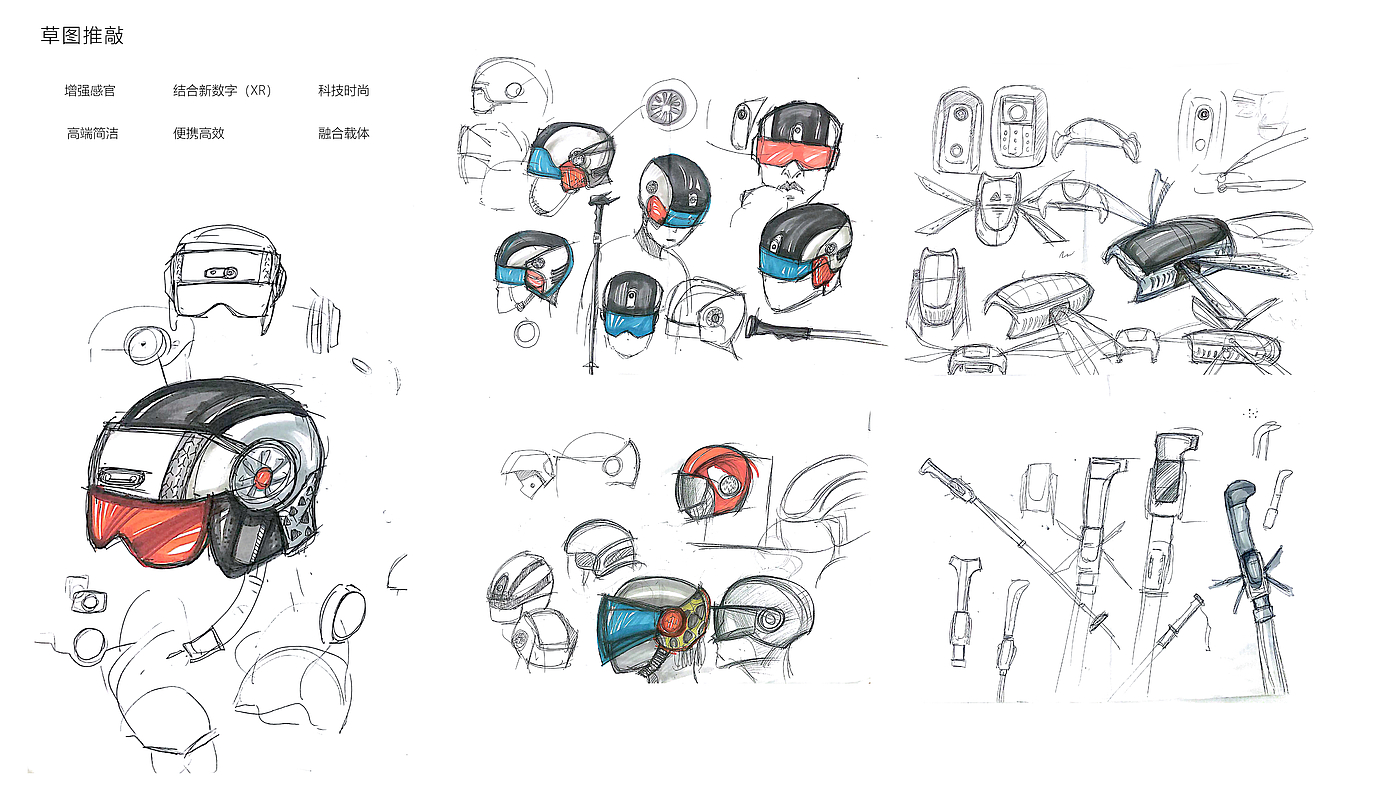 草图推敲

增强感官　结合新数字（XR）　科技时尚

高端简洁　便携高效　融合载体