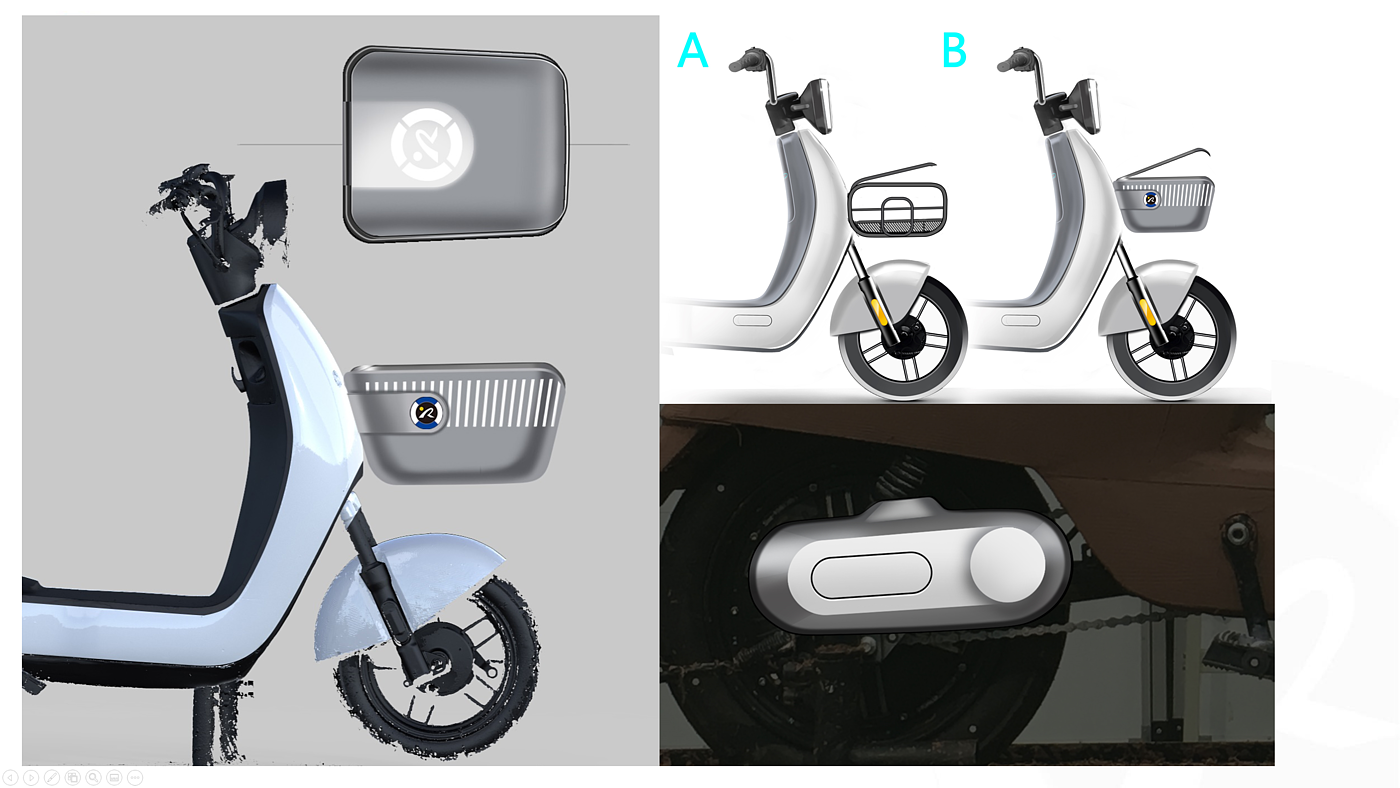 A

B