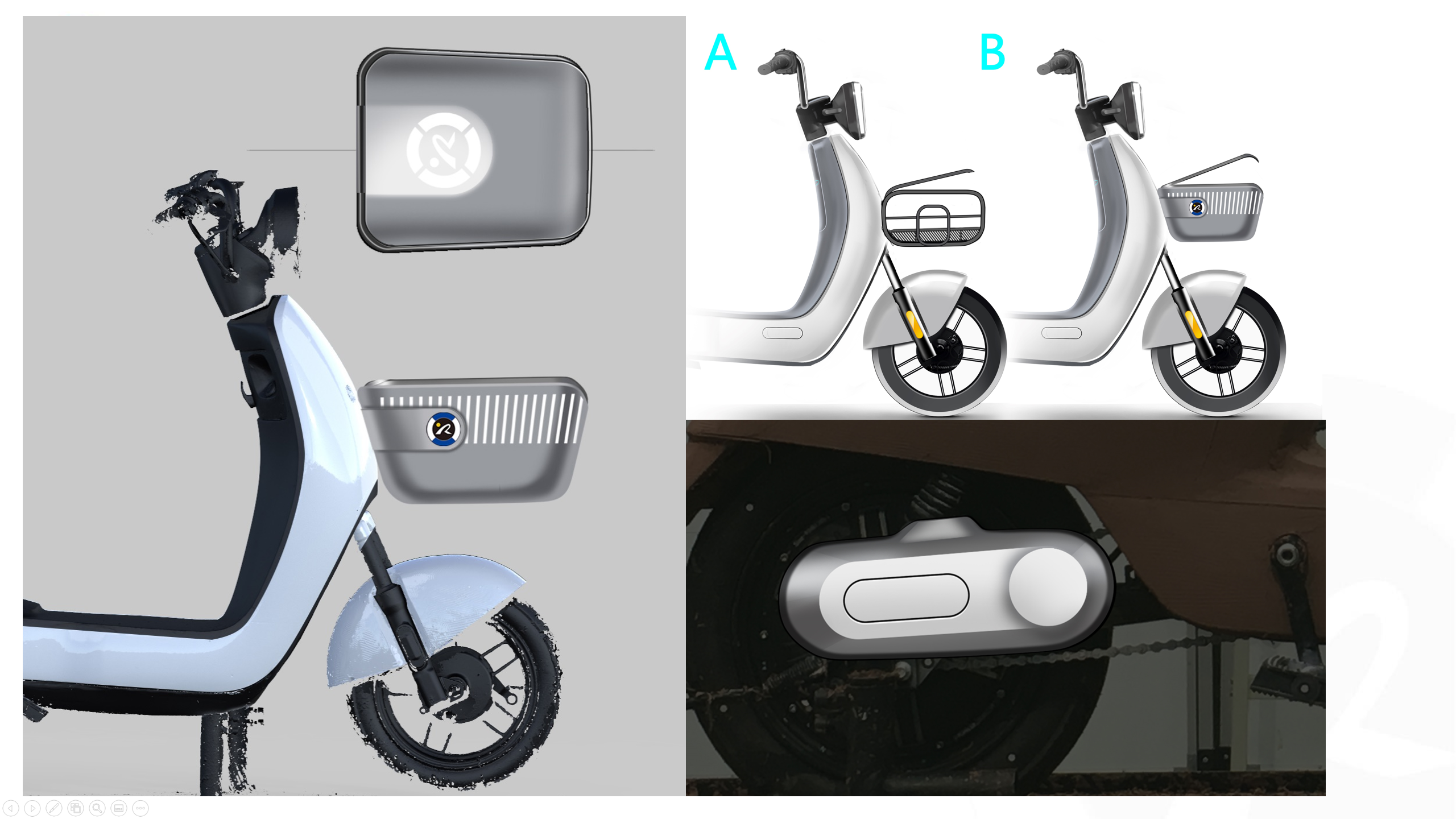 A

B