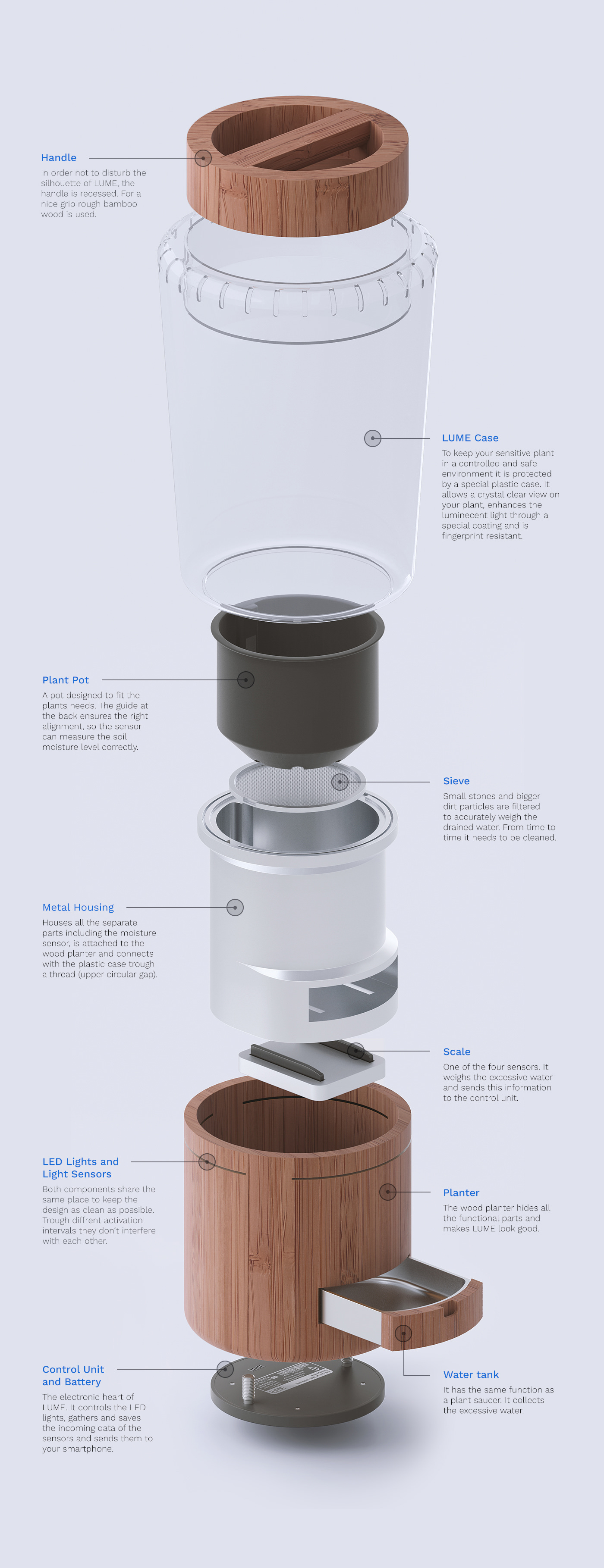 Handle
In order not to disturb the silhouette of LUME, the handle is recessed. For a nice grip rough bamboo wood is used.

LUME Case
To keep your sensitive plant in a controlled and safe environment it is protected by a special plastic case. It allows a crystal clear view on your plant, enhances the luminecent light through a special coating and is fingerprint resistant.

Plant Pot
A pot designed to fit the plants needs. The guide at the back ensures the right alignment, so the sensor can measure the soil moisture level correctly.

Sieve
Small stones and bigger dirt particles are filtered to accurately weigh the drained water. From time to time it needs to be cleaned.

Metal Housing
Houses all the separate parts including the moisture sensor, is attached to the wood planter and connects with the plastic case trough a thread (upper circular gap).

Scale
One of the four sensors. It weighs the excessive water and sends this information to the control unit.

LED Lights and Light Sensors
Both components share the same place to keep the design as clean as possible. Trough diffrent activation intervals they don't interfere with each other.

Planter
The wood planter hides all the functional parts and makes LUME look good.

Control Unit and Battery
The electronic heart of LUME. It controls the LED lights, gathers and saves the incoming data of the sensors and sends them to your smartphone.

Water tank
It has the same function as a plant saucer. It collects the excessive water.