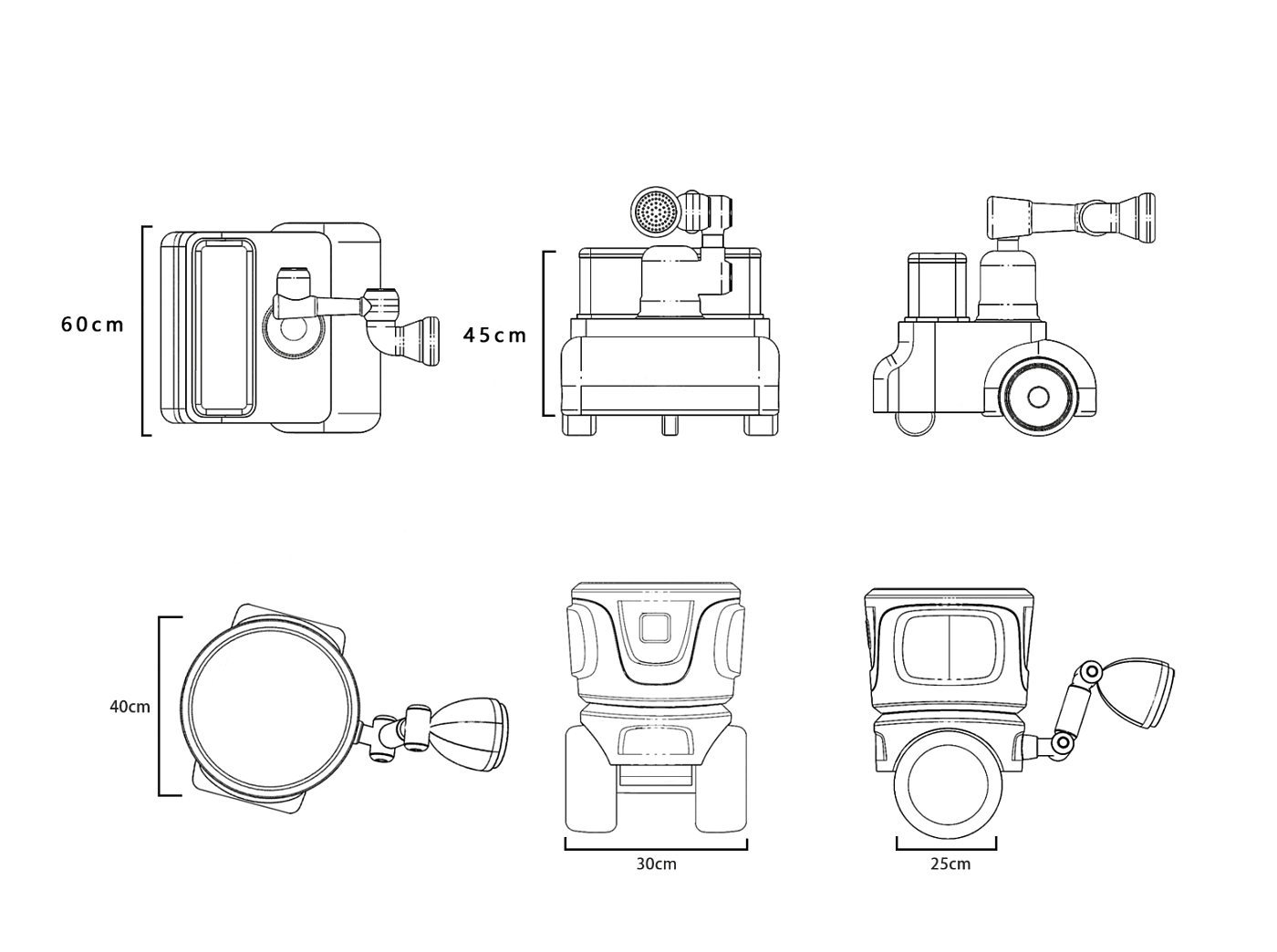 60cm

45cm

40cm

30cm

25cm