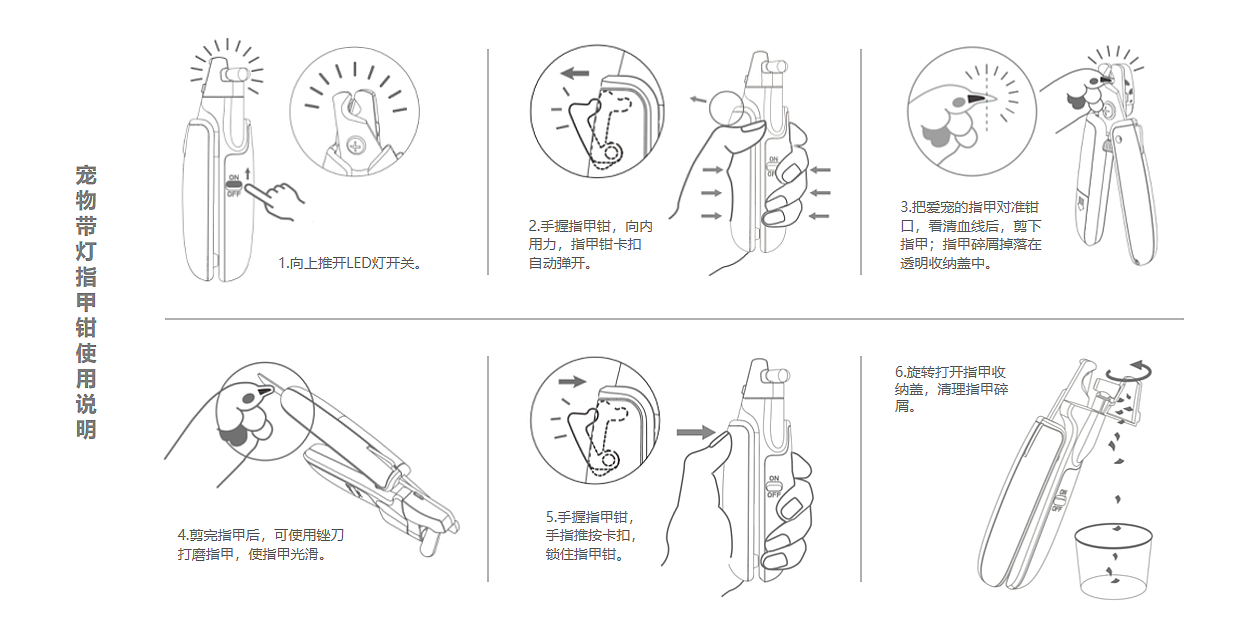 宠物带灯指甲钳使用说明

ON
OFF

1.向上推开LED灯开关。

ON
OFF

2.手握指甲钳，向内用力，指甲钳卡扣自动弹开。

3.把爱宠的指甲对准钳口，看清血线后，剪下指甲；指甲碎屑掉落在透明收纳盖中。

4.剪完指甲后，可使用锉刀打磨指甲，使指甲光滑。

ON
OFF

5.手握指甲钳，手指推按卡扣，锁住指甲钳。

6.旋转打开指甲收纳盖，清理指甲碎屑。

ON
OFF