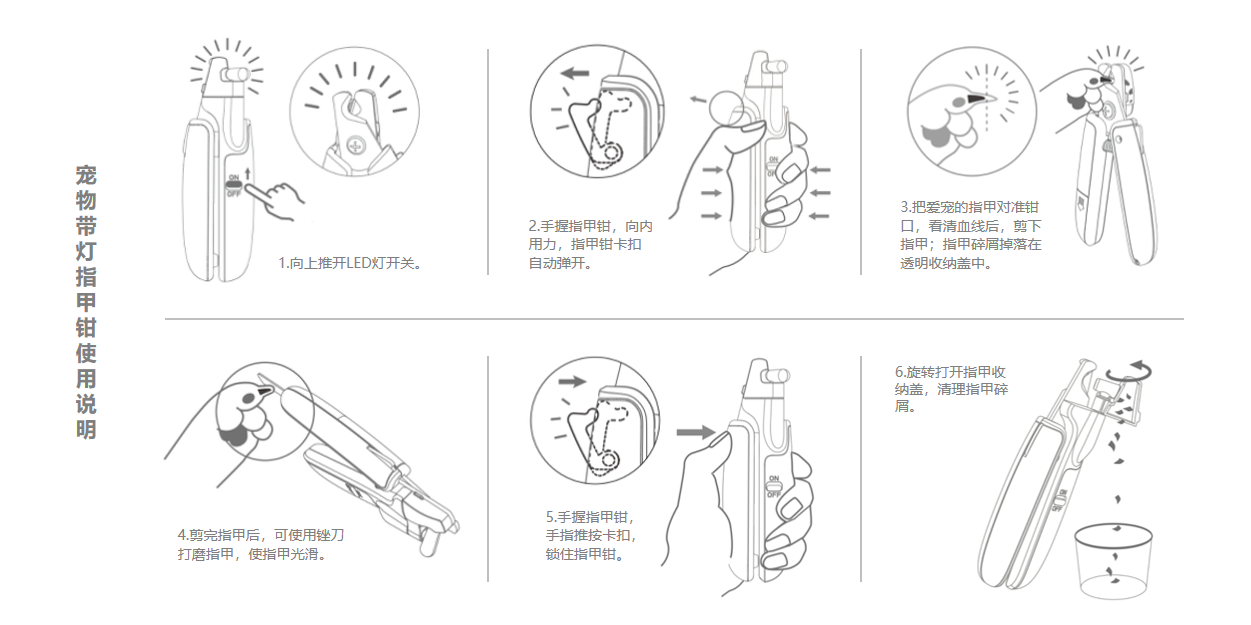 宠物带灯指甲钳使用说明

ON
OFF

1.向上推开LED灯开关。

ON
OFF

2.手握指甲钳，向内用力，指甲钳卡扣自动弹开。

3.把爱宠的指甲对准钳口，看清血线后，剪下指甲；指甲碎屑掉落在透明收纳盖中。

4.剪完指甲后，可使用锉刀打磨指甲，使指甲光滑。

ON
OFF

5.手握指甲钳，手指推按卡扣，锁住指甲钳。

6.旋转打开指甲收纳盖，清理指甲碎屑。

ON
OFF