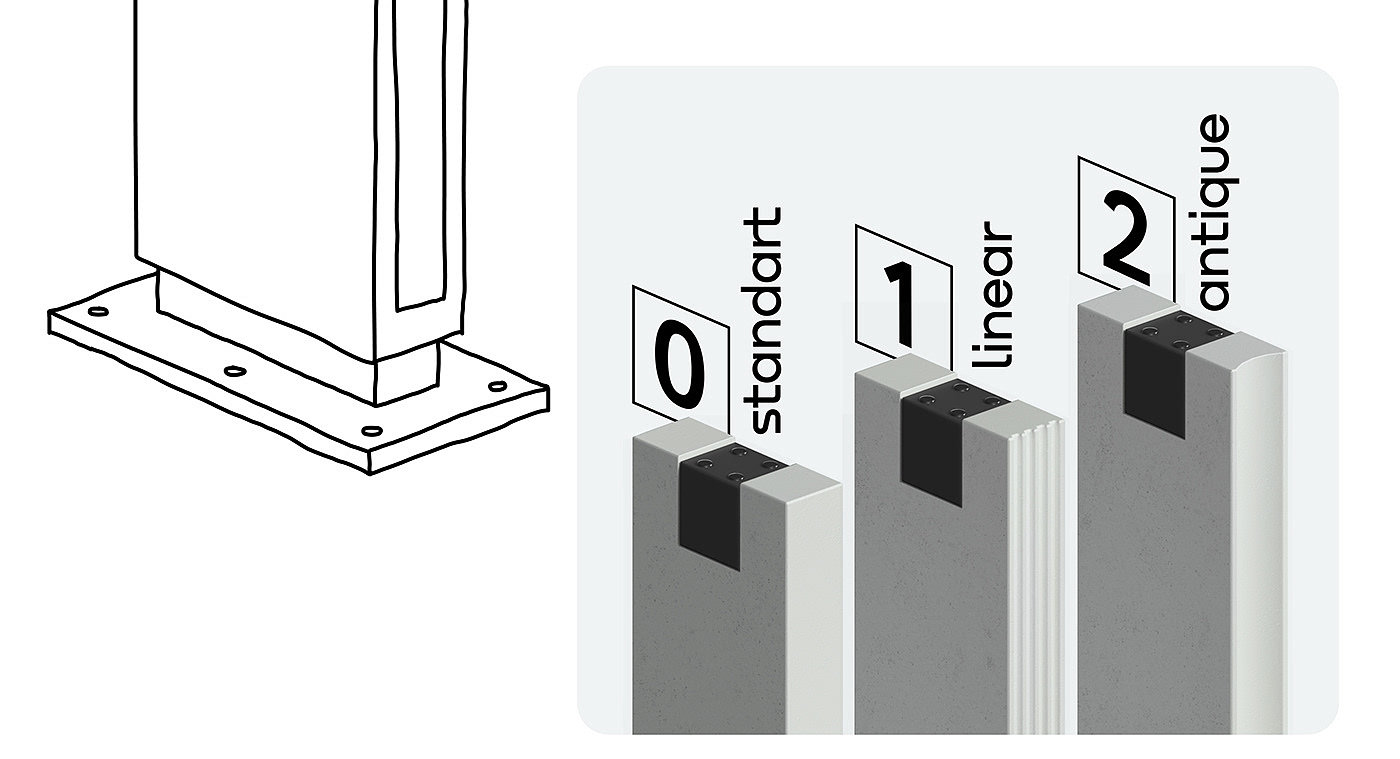 0 standart

1 linear

2 antique