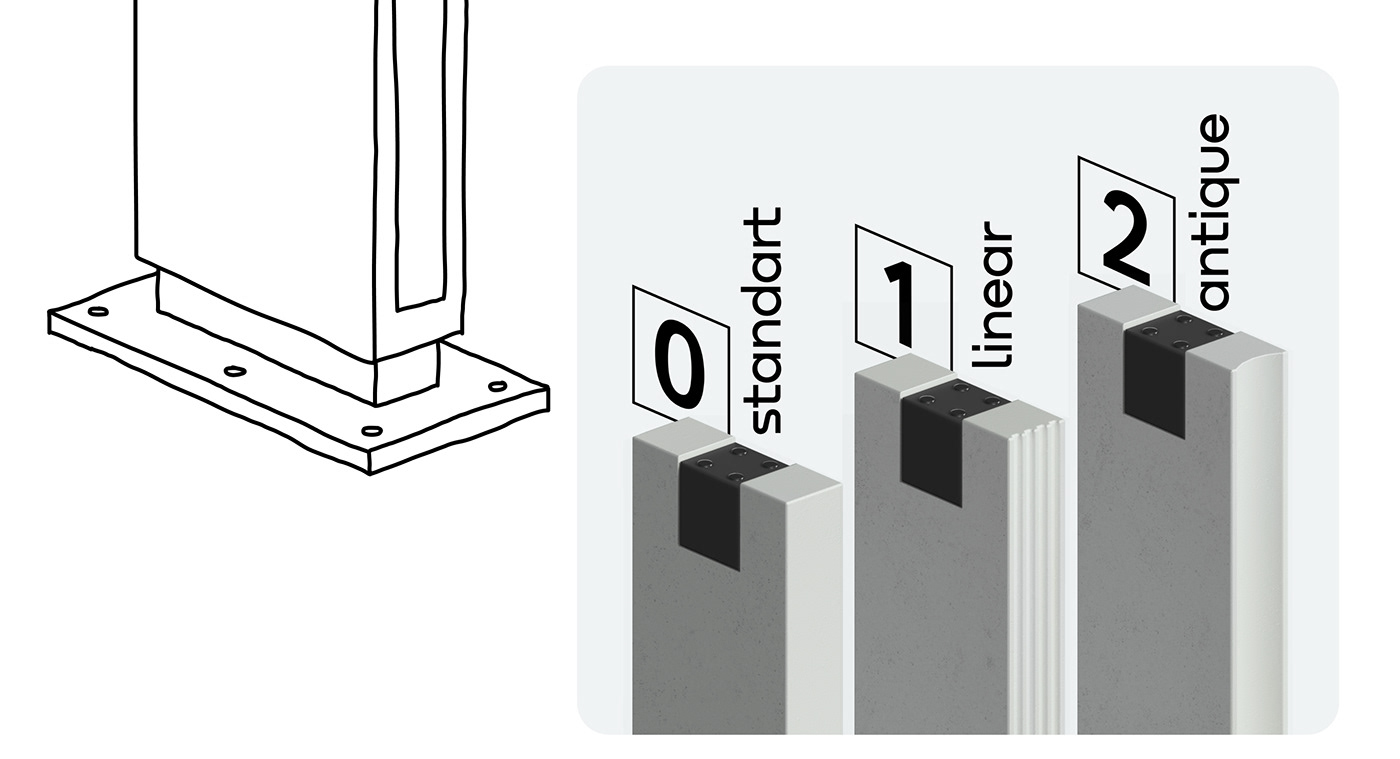 0 standart

1 linear

2 antique