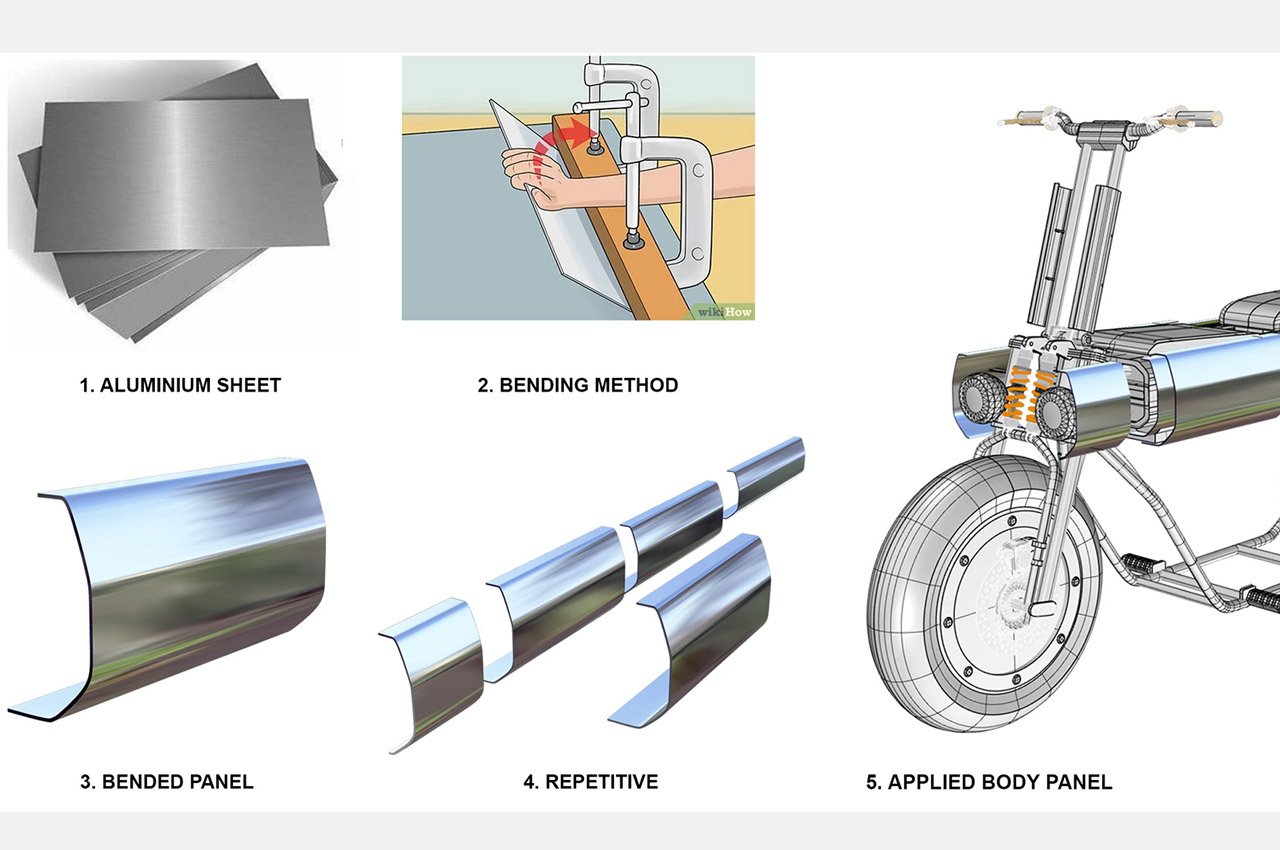 wikiHow

1. ALUMINIUM SHEET

2. BENDING METHOD

3. BENDED PANEL

4. REPETITIVE

5. APPLIED BODY PANEL