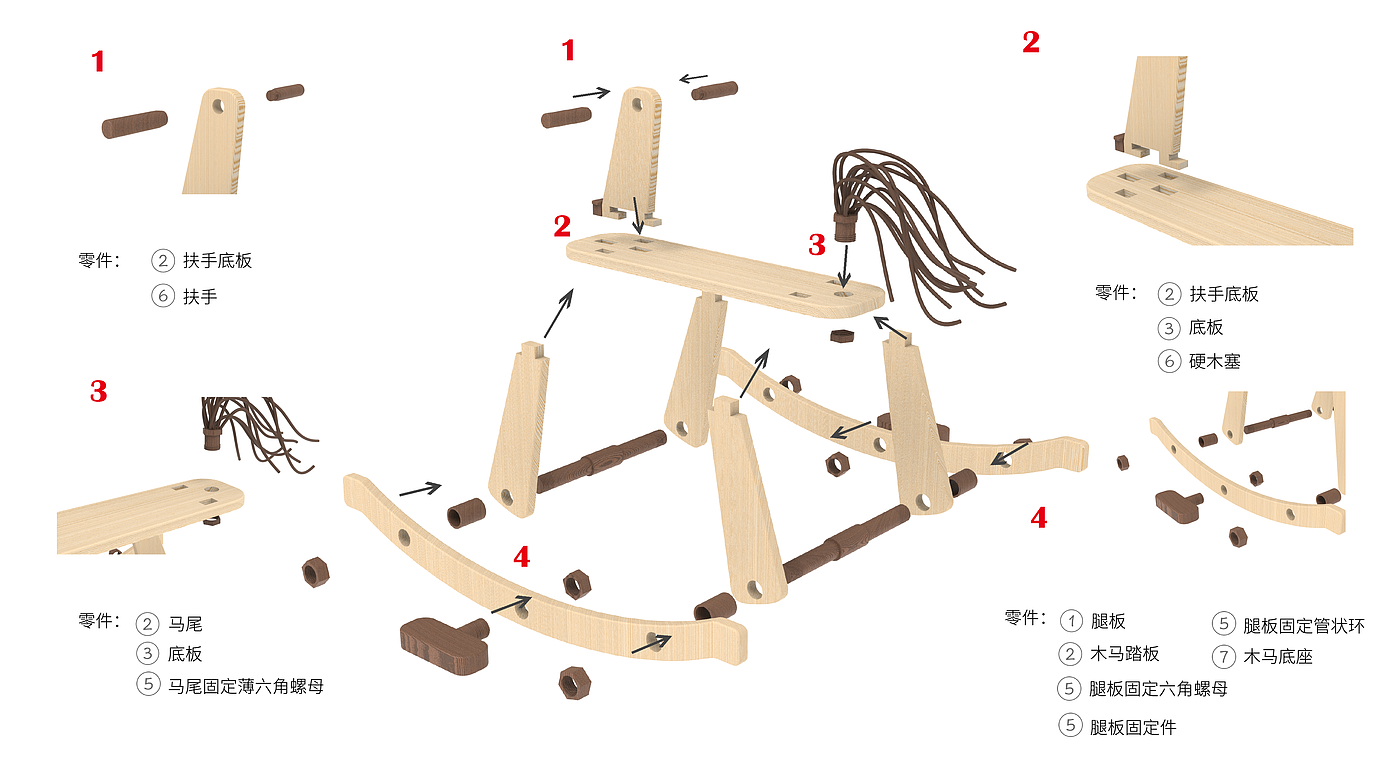 1

零件： ② 扶手底板
⑥ 扶手

3

零件： ② 马尾
③ 底板
⑤ 马尾固定薄六角螺母

1

2

3

4

2

零件： ② 扶手底板
③ 底板
⑥ 硬木塞

4

零件： ① 腿板
② 木马踏板
⑤ 腿板固定六角螺母
⑤ 腿板固定件
⑤ 腿板固定管状环
⑦ 木马底座