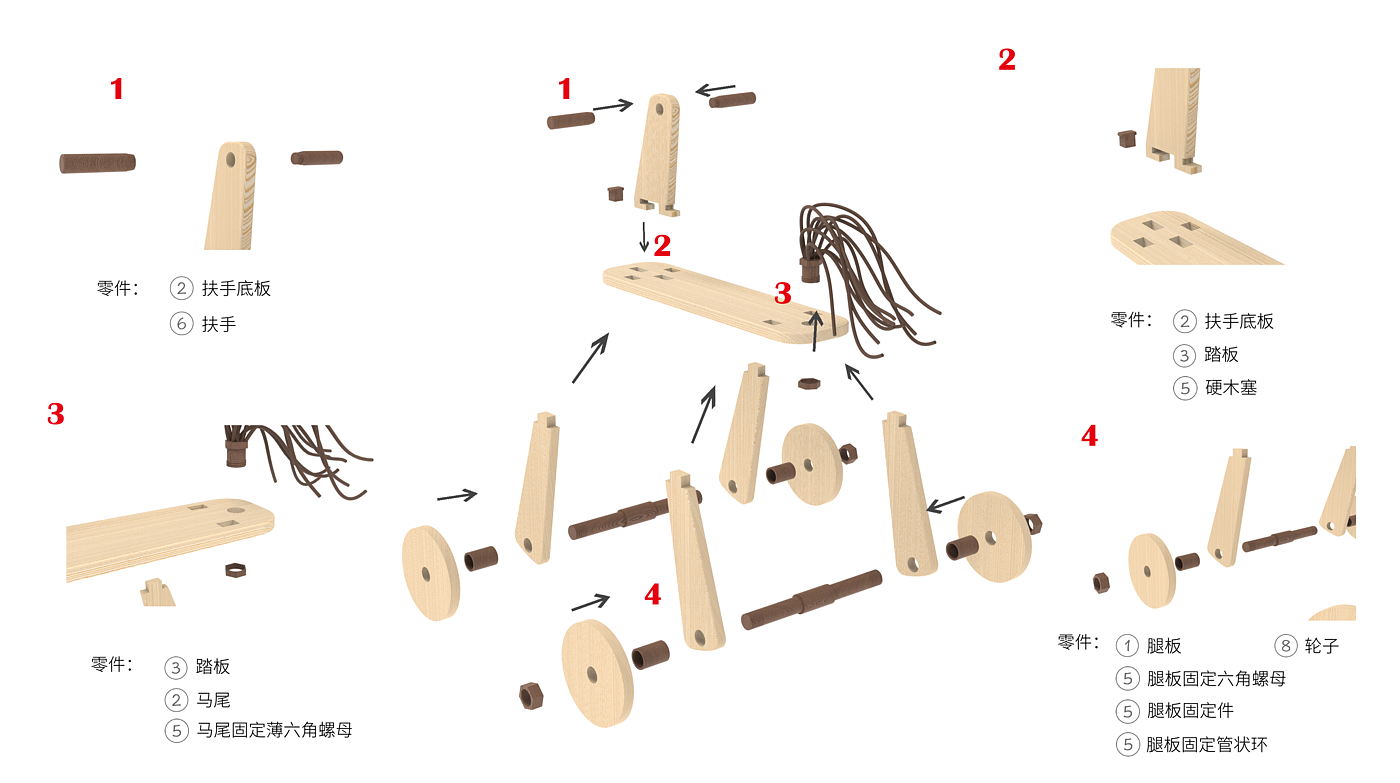 1

零件： ② 扶手底板
⑥ 扶手

3

零件： ③ 踏板
② 马尾
⑤ 马尾固定薄六角螺母

1

2

3

4

2

零件： ② 扶手底板
③ 踏板
⑤ 硬木塞

4

零件： ① 腿板
⑧ 轮子
⑤ 腿板固定六角螺母
⑤ 腿板固定件
⑤ 腿板固定管状环