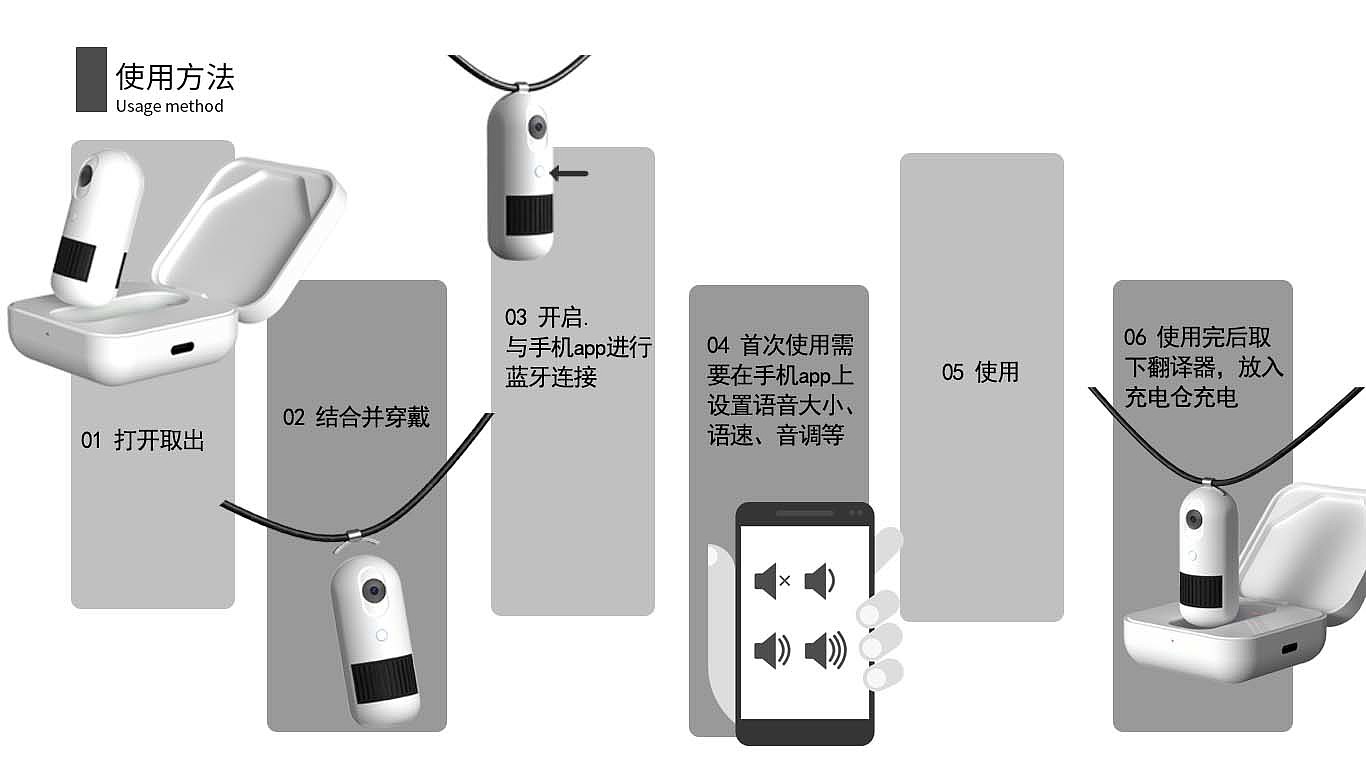 使用方法
Usage method

01 打开取出

02 结合并穿戴

03 开启.
与手机app进行蓝牙连接

04 首次使用需要在手机app上设置语音大小、语速、音调等

05 使用

06 使用完后取下翻译器，放入充电仓充电