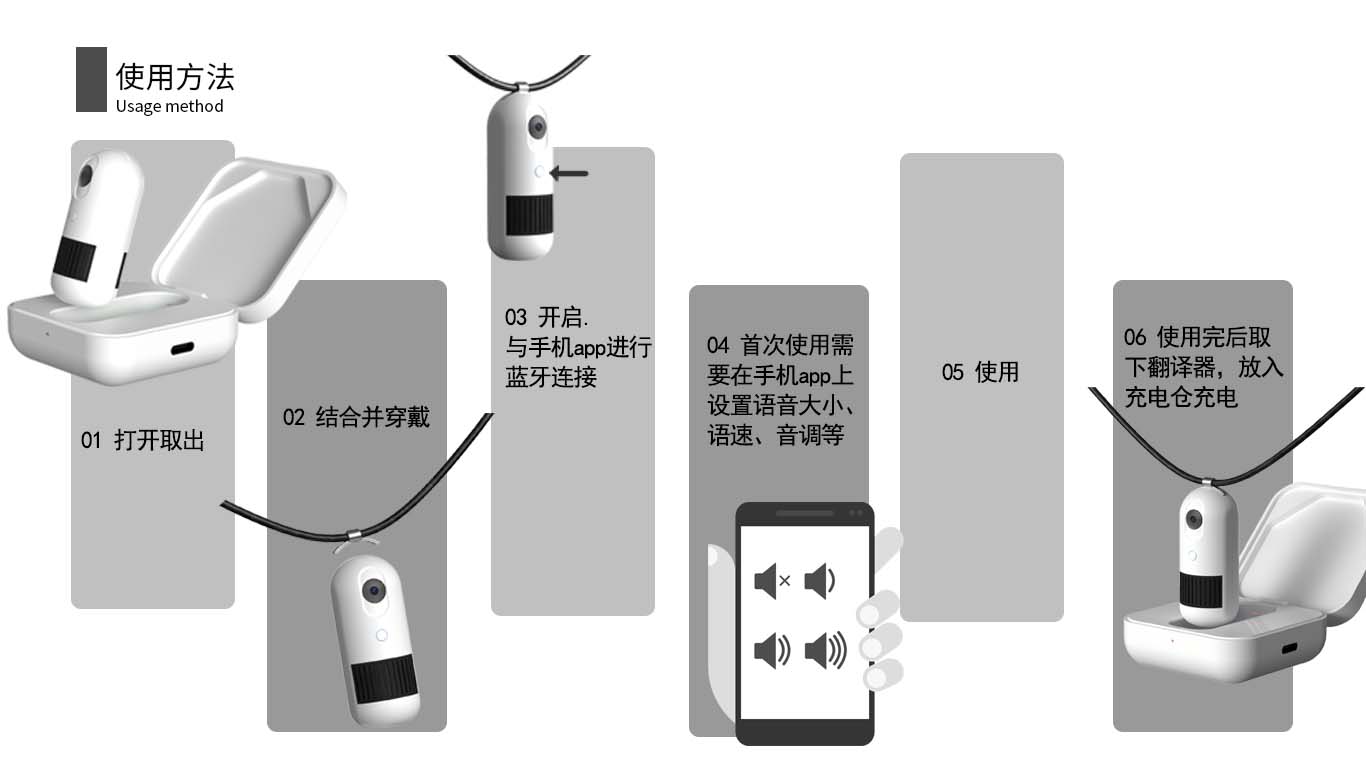 使用方法
Usage method

01 打开取出

02 结合并穿戴

03 开启.
与手机app进行蓝牙连接

04 首次使用需要在手机app上设置语音大小、语速、音调等

05 使用

06 使用完后取下翻译器，放入充电仓充电