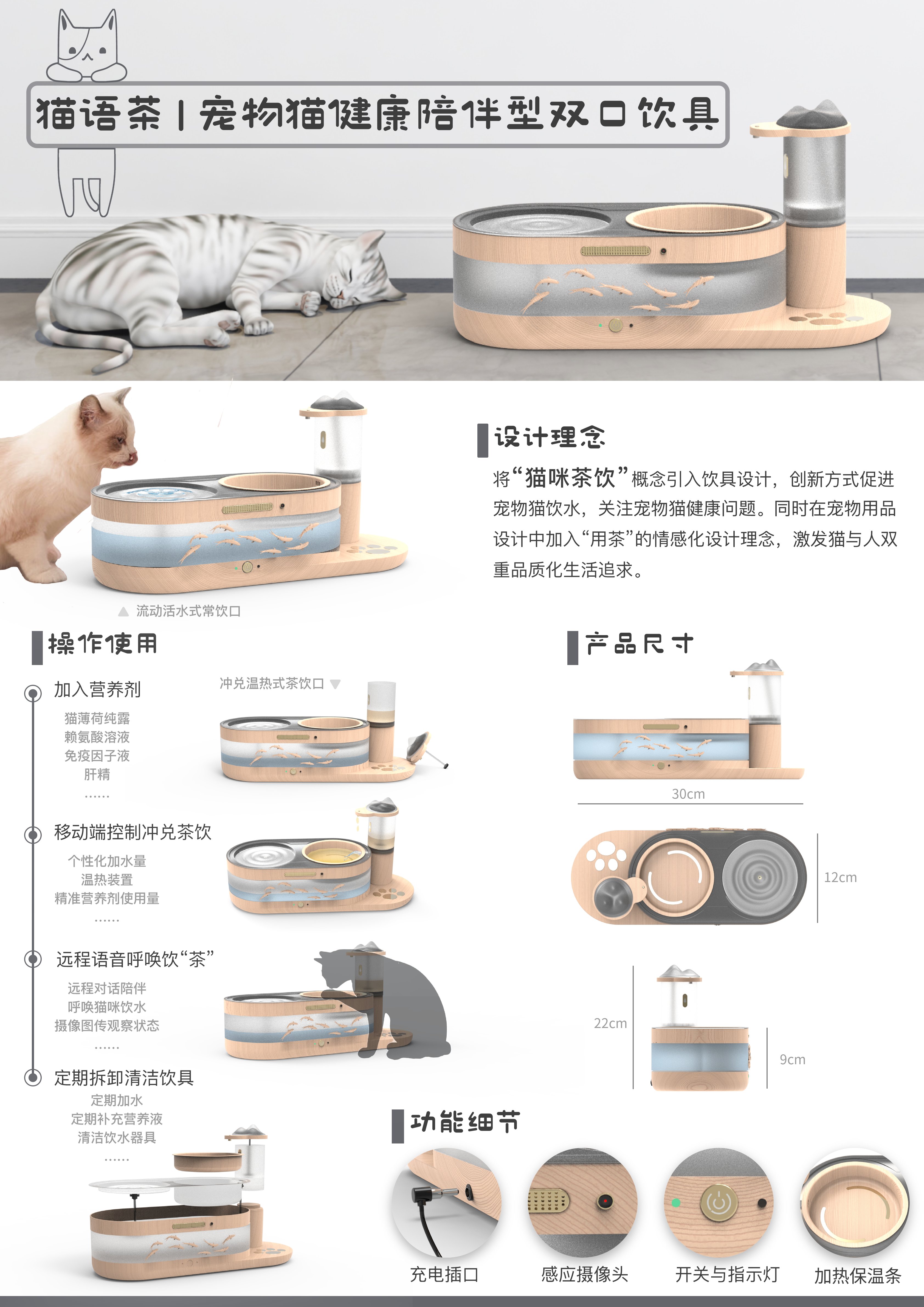 猫语茶 | 宠物猫健康陪伴型双口饮具

设计理念

将“猫咪茶饮”概念引入饮具设计，创新方式促进宠物猫饮水，关注宠物猫健康问题。同时在宠物用品设计中加入“用茶”的情感化设计理念，激发猫与人双重品质化生活追求。

▲ 流动活水式常饮口

操作使用

加入营养剂
猫薄荷纯露
赖氨酸溶液
免疫因子液
肝精
……

冲兑温热式茶饮口 ▼

移动端控制冲兑茶饮
个性化加水量
温热装置
精准营养剂使用量
……

远程语音呼唤饮“茶”
远程对话陪伴
呼唤猫咪饮水
摄像图传观察状态
……

定期拆卸清洁饮具
定期加水
定期补充营养液
清洁饮水器具
……

产品尺寸

30cm

12cm

22cm

9cm

功能细节

充电插口

感应摄像头

开关与指示灯

加热保温条