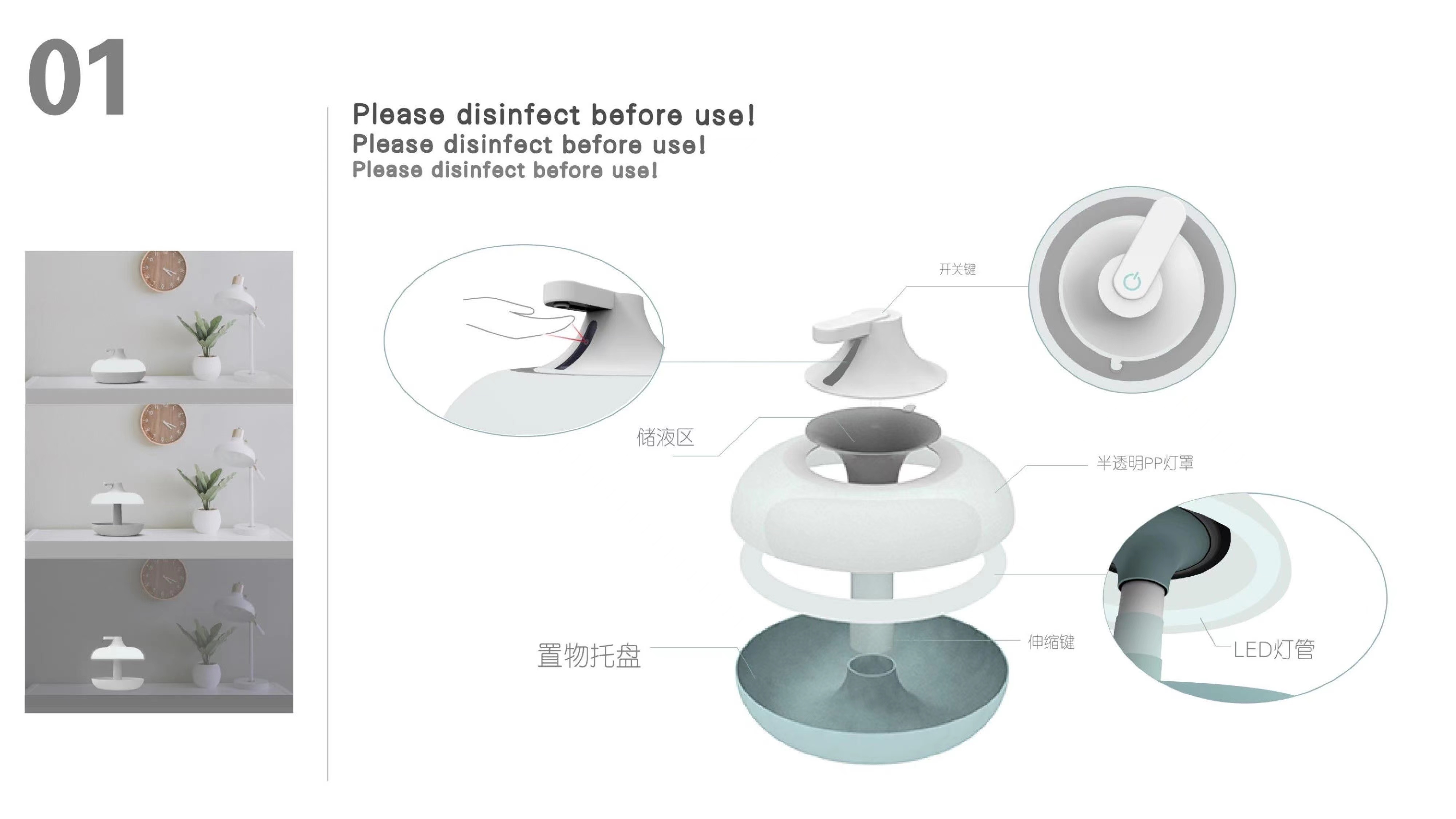 01

Please disinfect before use!
Please disinfect before use!
Please disinfect before use!

开关键

储液区

半透明PP灯罩

置物托盘

伸缩键

LED灯管