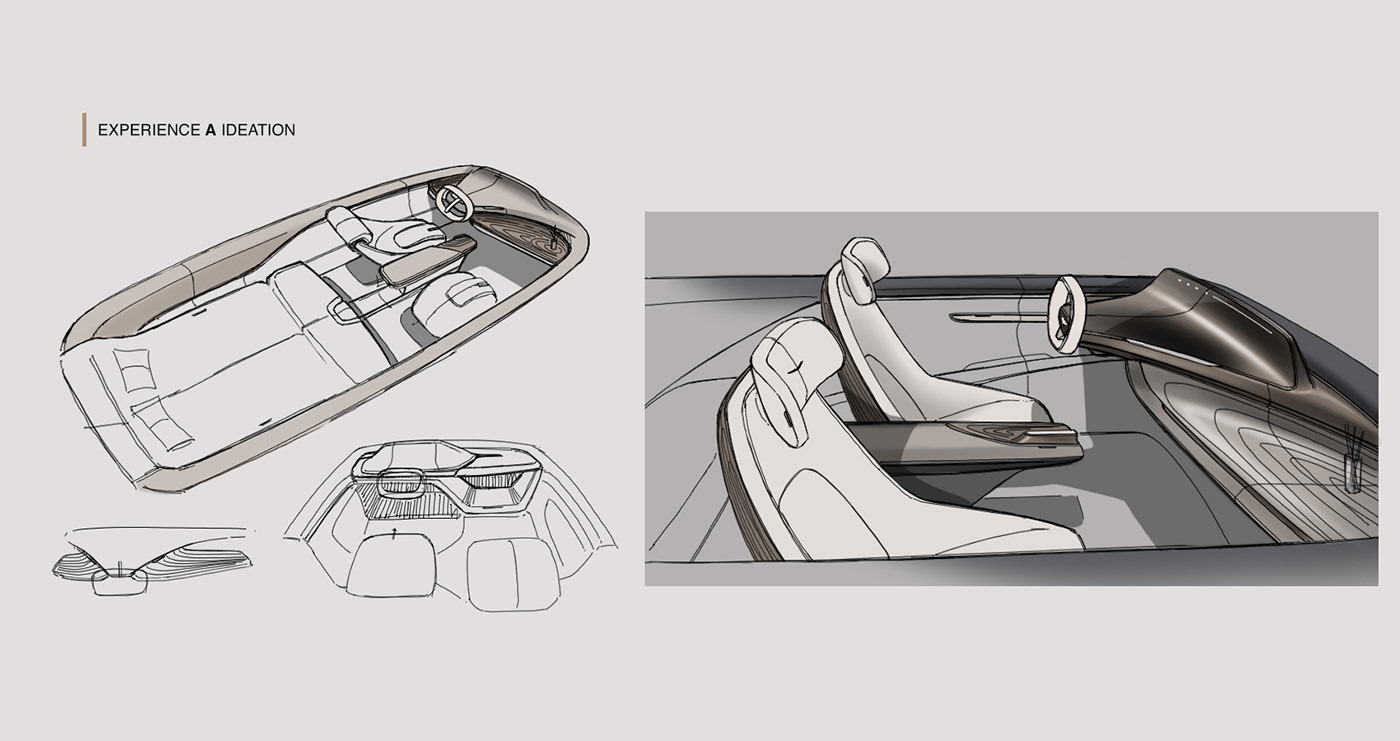 EXPERIENCE A IDEATION