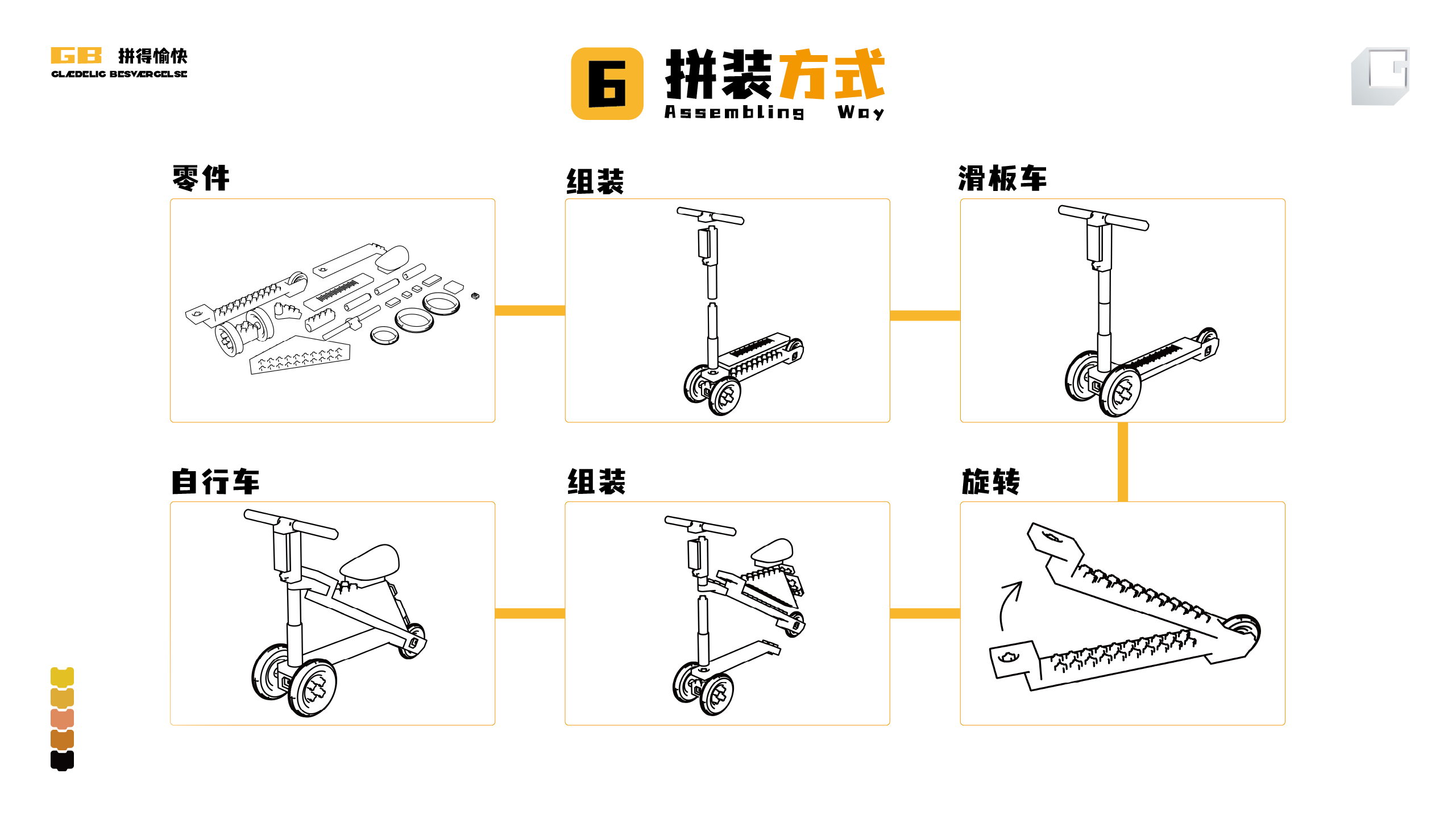 GB 拼得愉快
GLÆDELIG BESVÆRGELSE

6 拼装方式
Assembling Way

零件

组装

滑板车

自行车

组装

旋转