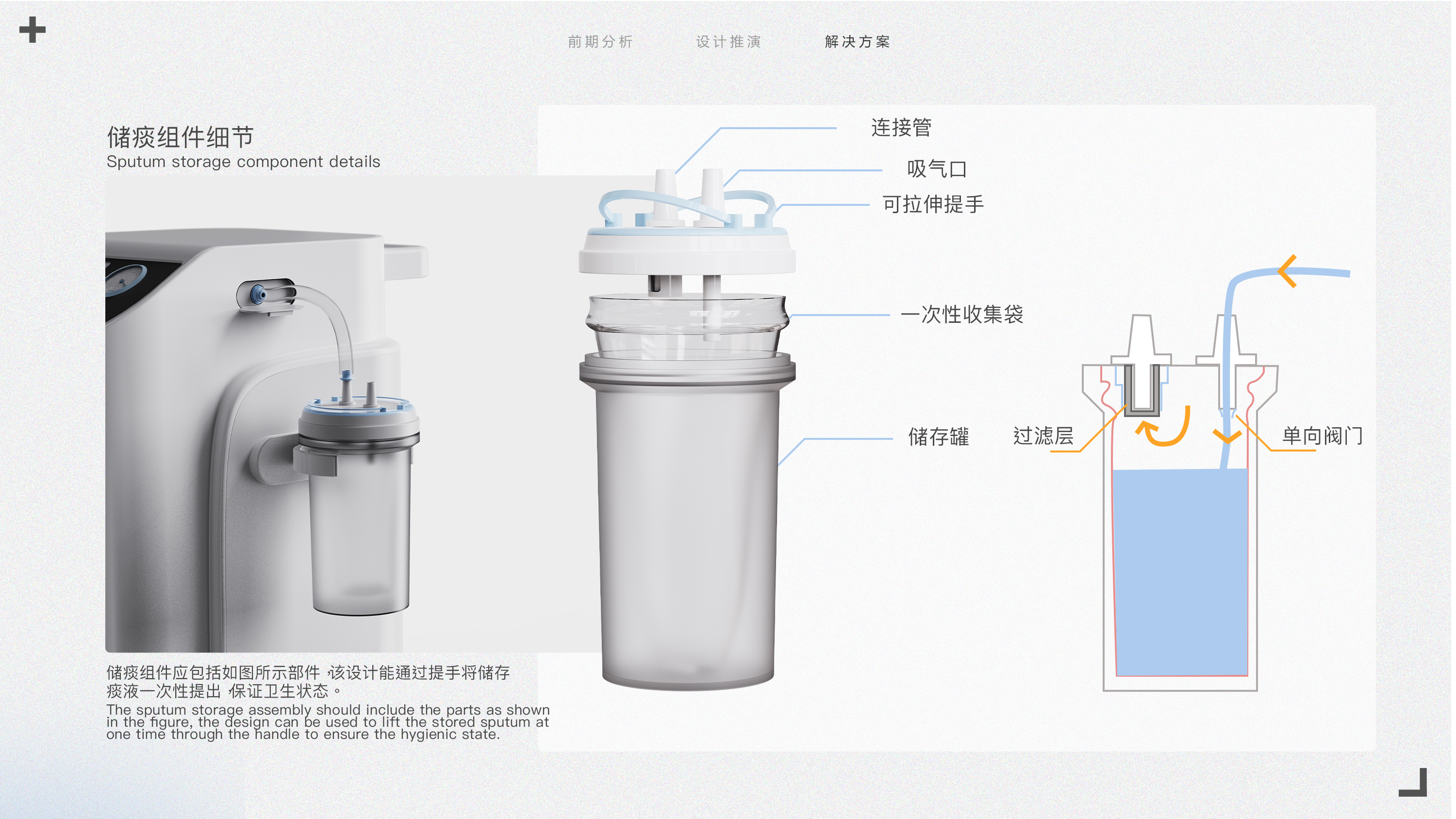 前期分析　设计推演　解决方案

储痰组件细节
Sputum storage component details

连接管

吸气口

可拉伸提手

一次性收集袋

储存罐

过滤层

单向阀门

储痰组件应包括如图所示部件，该设计能通过提手将储存痰液一次性提出，保证卫生状态。
The sputum storage assembly should include the parts as shown in the figure, the design can be used to lift the stored sputum at one time through the handle to ensure the hygienic state.