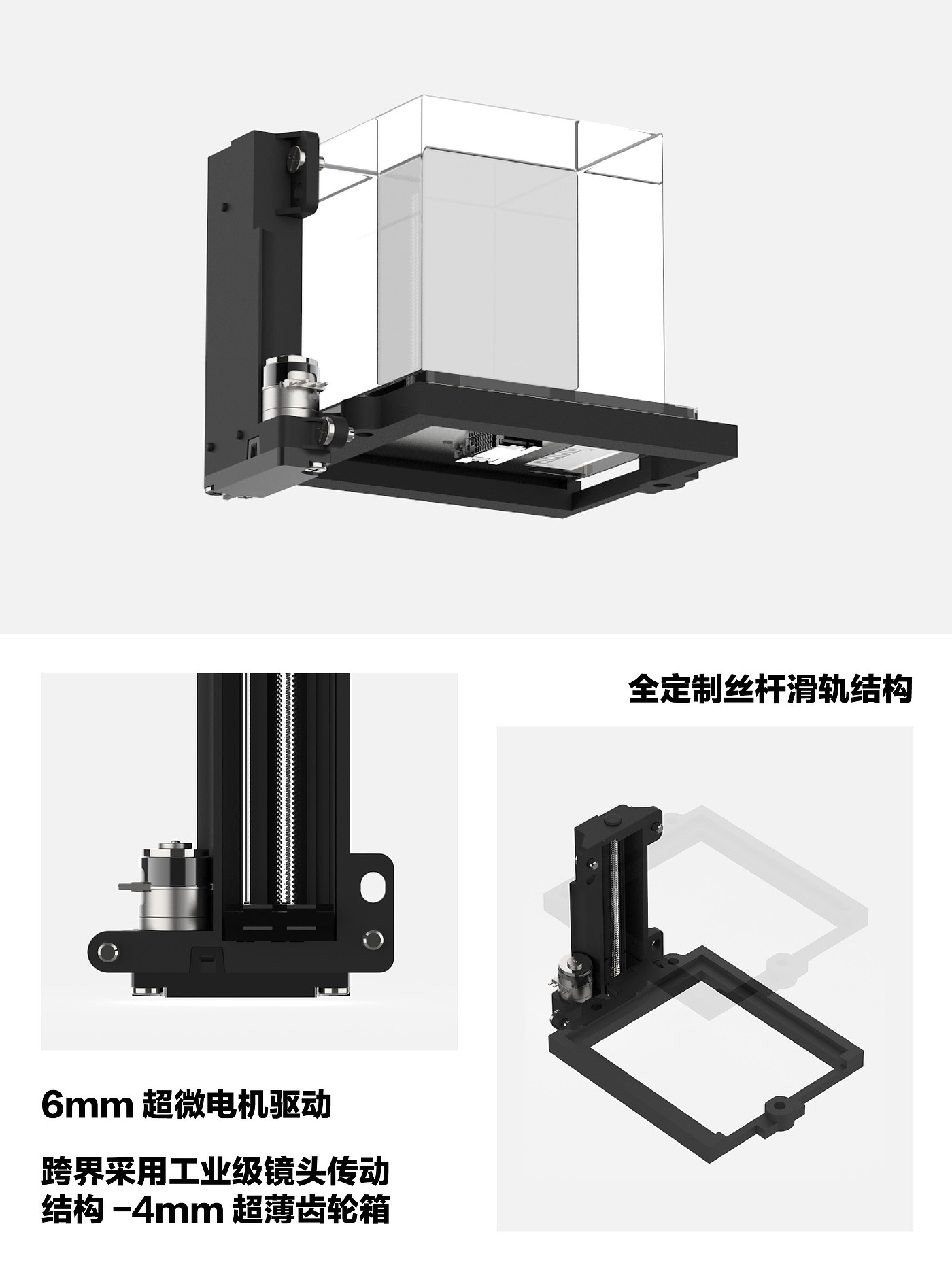 全定制丝杆滑轨结构

6mm 超微电机驱动

跨界采用工业级镜头传动结构 -4mm 超薄齿轮箱