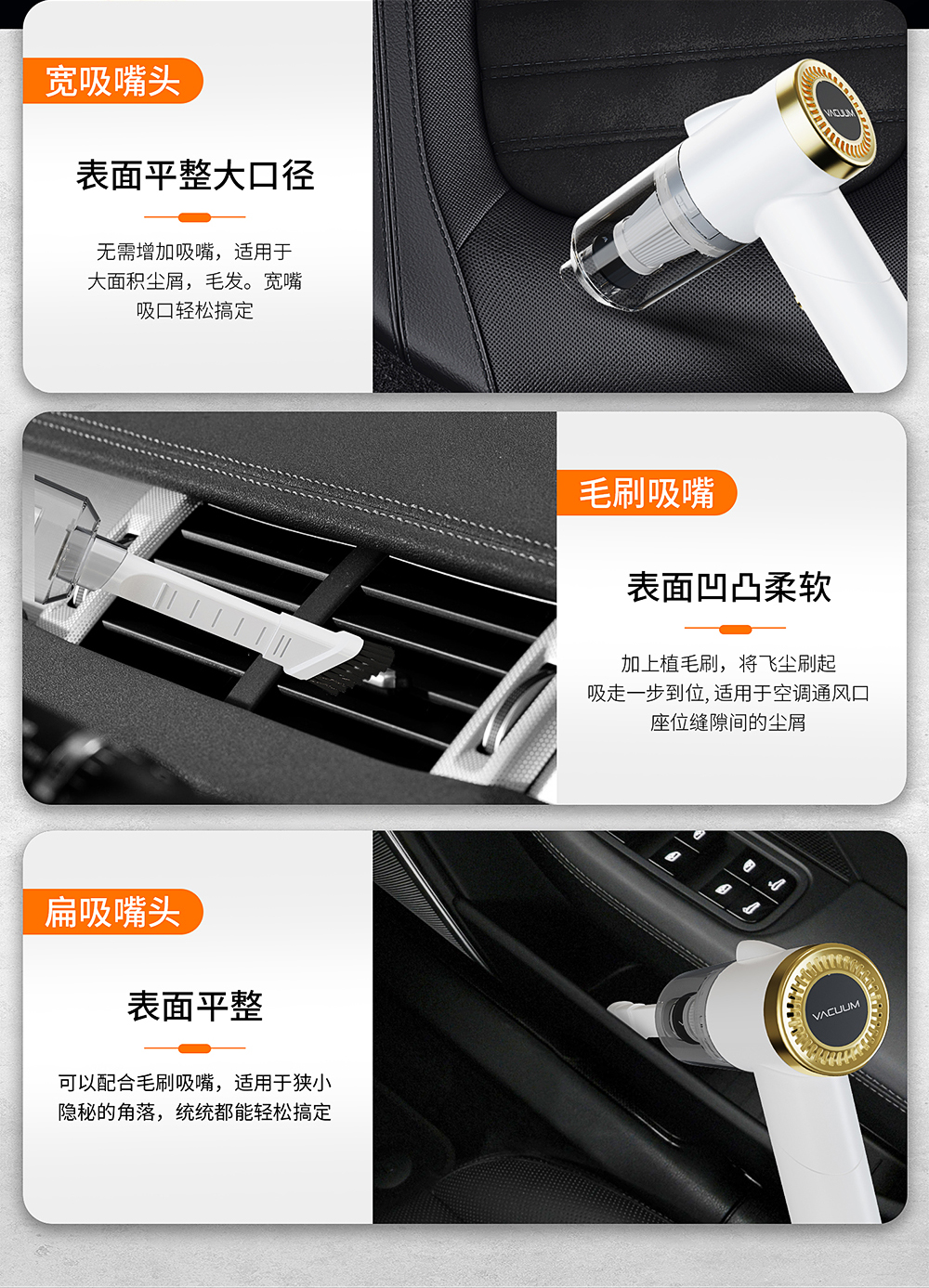 宽吸嘴头

表面平整大口径

无需增加吸嘴，适用于大面积尘屑，毛发。宽嘴吸口轻松搞定

VACUUM

毛刷吸嘴

表面凹凸柔软

加上植毛刷，将飞尘刷起吸走一步到位, 适用于空调通风口座位缝隙间的尘屑

扁吸嘴头

表面平整

可以配合毛刷吸嘴，适用于狭小隐秘的角落，统统都能轻松搞定

VACUUM