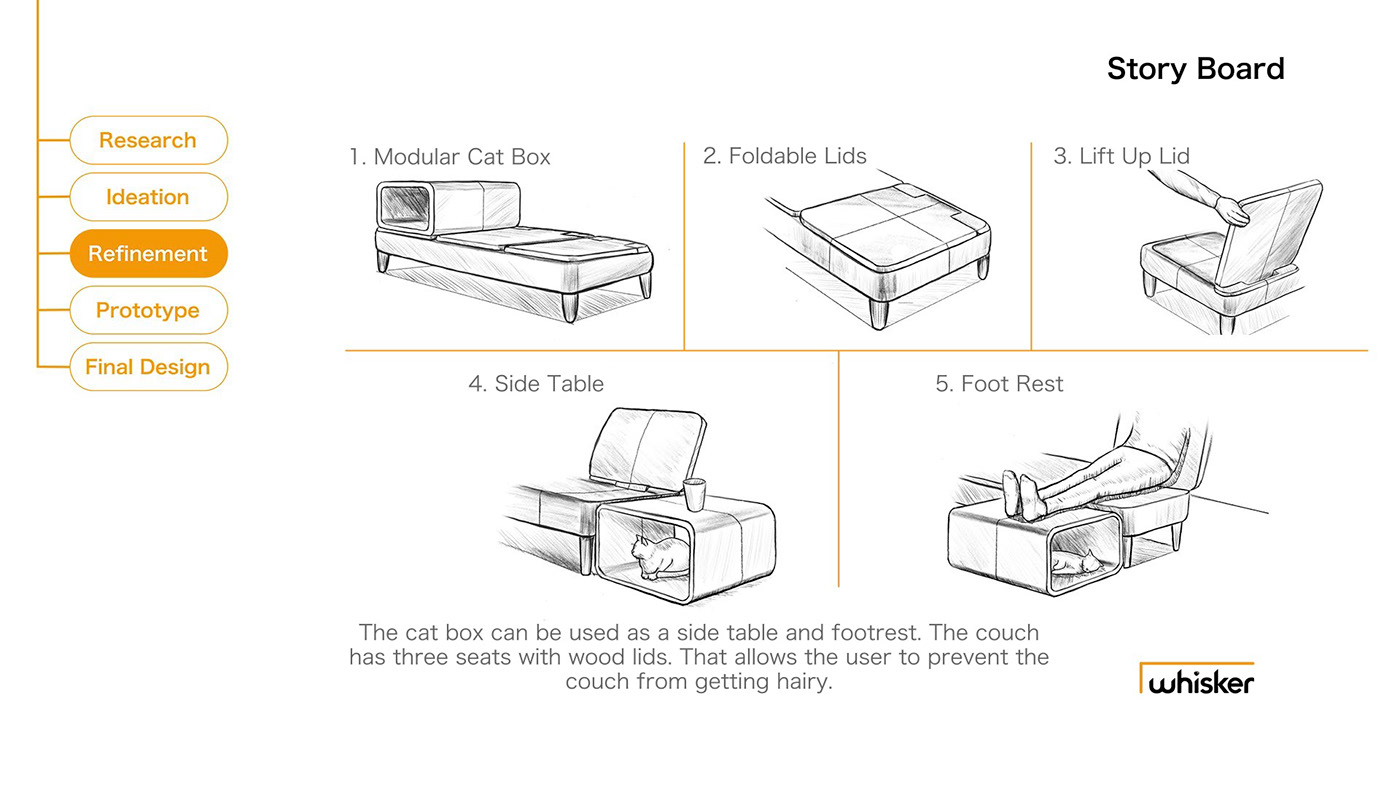 Story Board

Research

Ideation

Refinement

Prototype

Final Design

1. Modular Cat Box

2. Foldable Lids

3. Lift Up Lid

4. Side Table

5. Foot Rest

The cat box can be used as a side table and footrest. The couch has three seats with wood lids. That allows the user to prevent the couch from getting hairy.

whisker