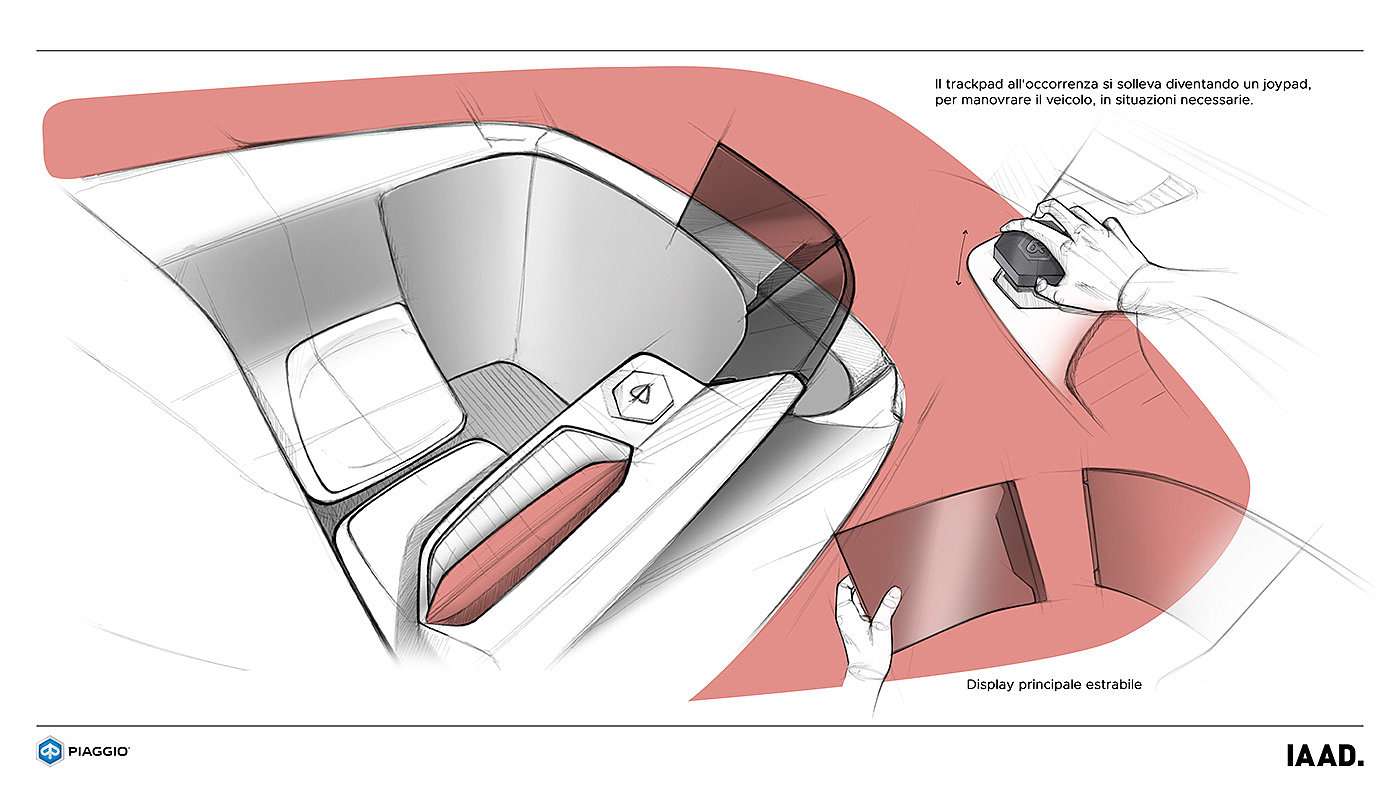 Il trackpad all'occorrenza si solleva diventando un joypad, per manovrare il veicolo, in situazioni necessarie.

Display principale estrabile

PIAGGIO

IAAD.