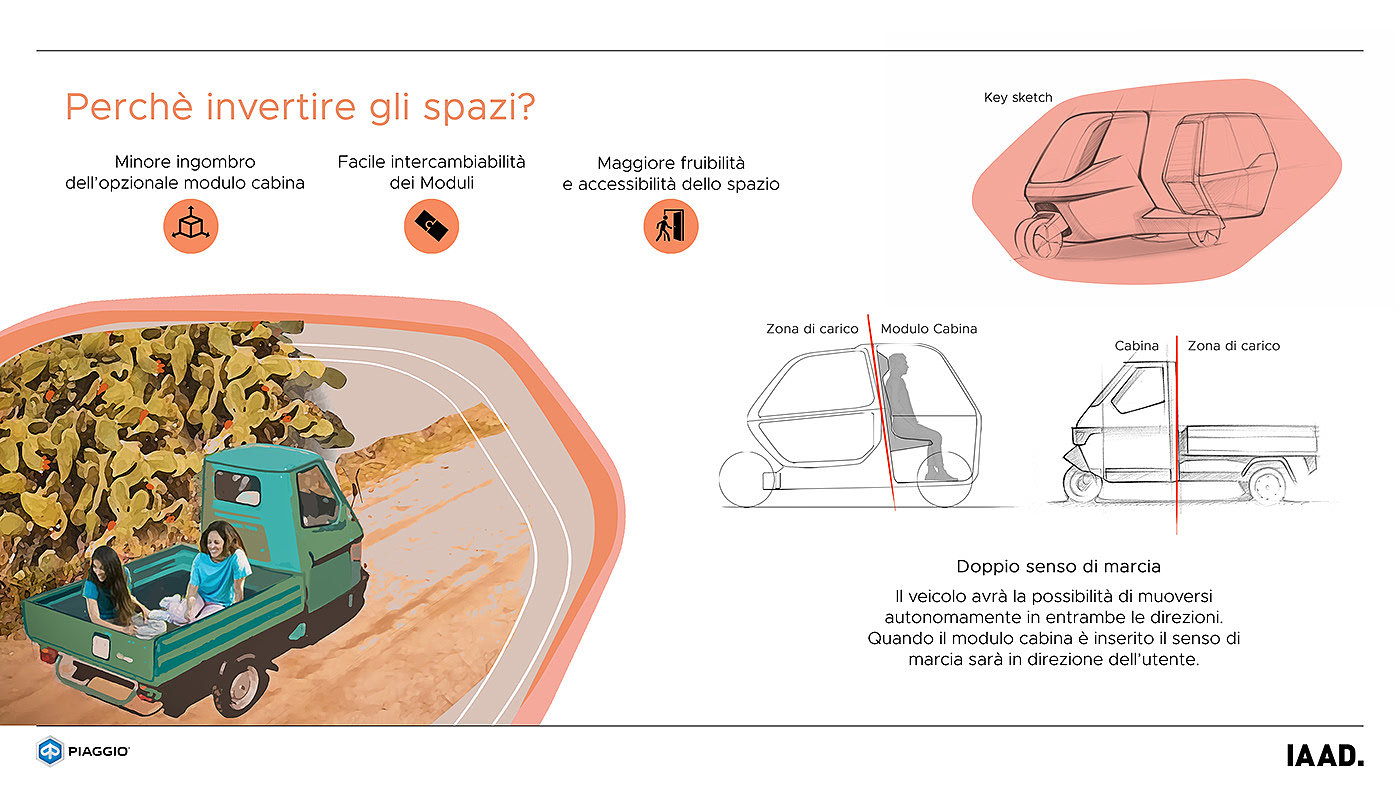 Perchè invertire gli spazi?

Minore ingombro dell'opzionale modulo cabina

Facile intercambiabilità dei Moduli

Maggiore fruibilità e accessibilità dello spazio

Key sketch

Zona di carico

Modulo Cabina

Cabina

Zona di carico

Doppio senso di marcia

Il veicolo avrà la possibilità di muoversi autonomamente in entrambe le direzioni. Quando il modulo cabina è inserito il senso di marcia sarà in direzione dell'utente.

PIAGGIO

IAAD.