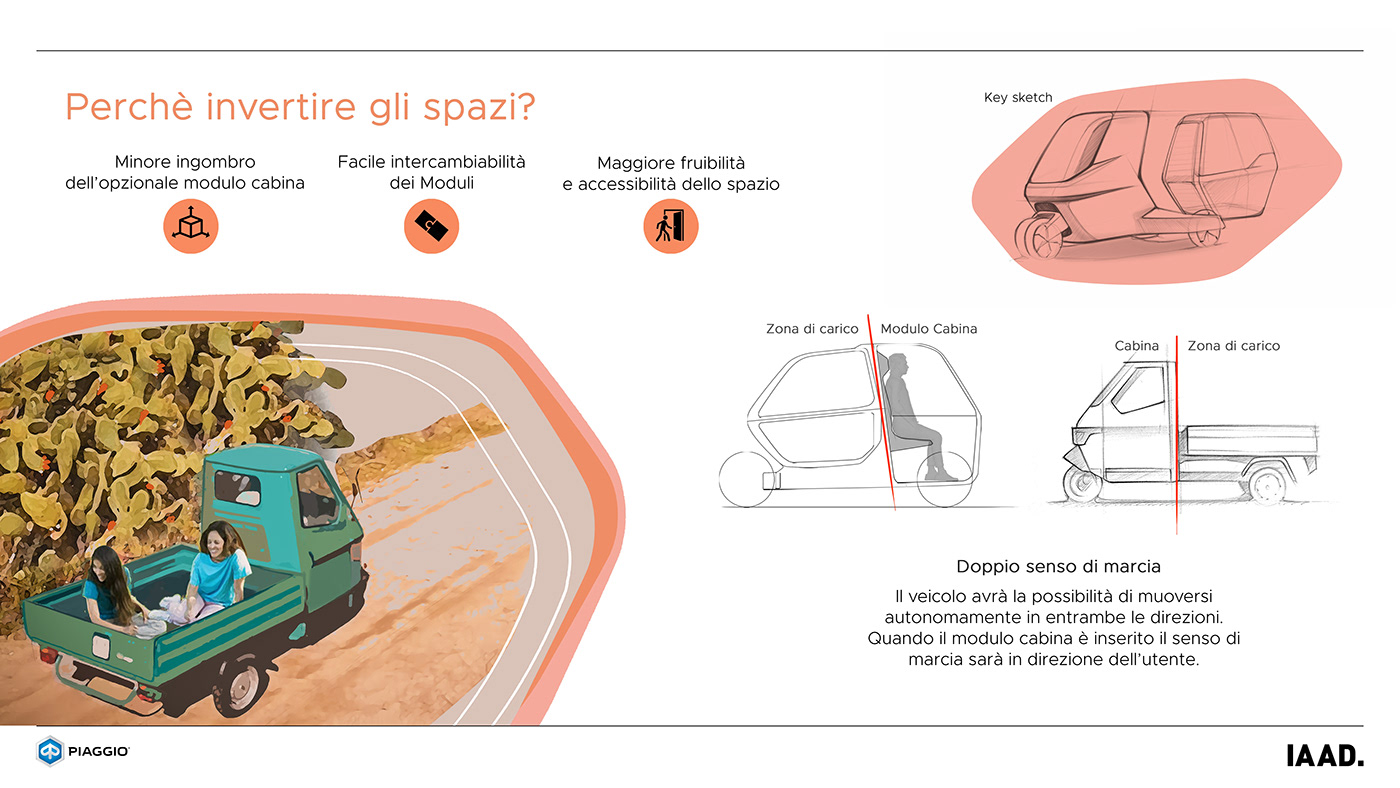 Perchè invertire gli spazi?

Minore ingombro dell'opzionale modulo cabina

Facile intercambiabilità dei Moduli

Maggiore fruibilità e accessibilità dello spazio

Key sketch

Zona di carico

Modulo Cabina

Cabina

Zona di carico

Doppio senso di marcia

Il veicolo avrà la possibilità di muoversi autonomamente in entrambe le direzioni. Quando il modulo cabina è inserito il senso di marcia sarà in direzione dell'utente.

PIAGGIO

IAAD.