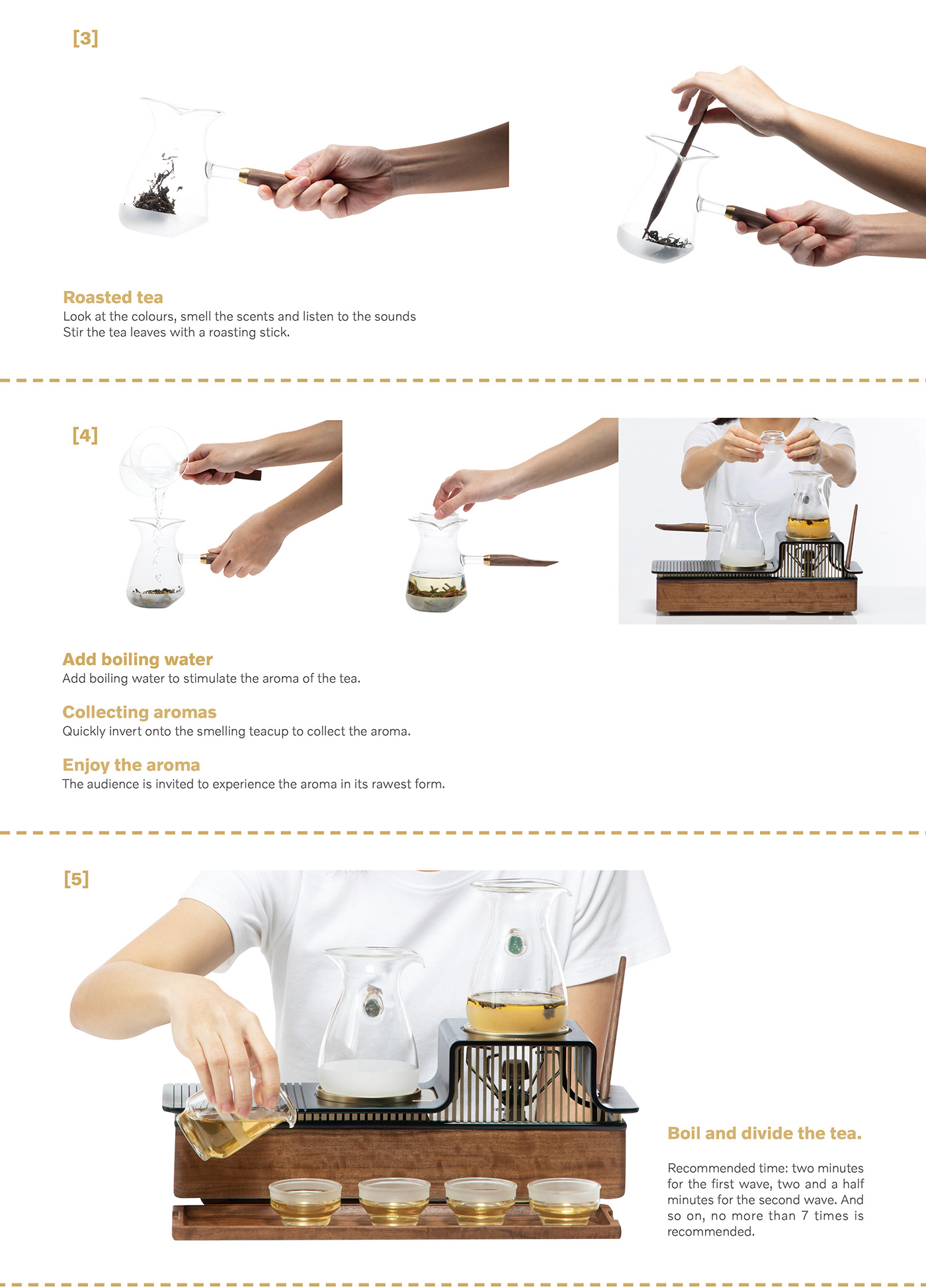 [3]

Roasted tea
Look at the colours, smell the scents and listen to the sounds
Stir the tea leaves with a roasting stick.

[4]

Add boiling water
Add boiling water to stimulate the aroma of the tea.

Collecting aromas
Quickly invert onto the smelling teacup to collect the aroma.

Enjoy the aroma
The audience is invited to experience the aroma in its rawest form.

[5]

Boil and divide the tea.

Recommended time: two minutes for the first wave, two and a half minutes for the second wave. And so on, no more than 7 times is recommended.