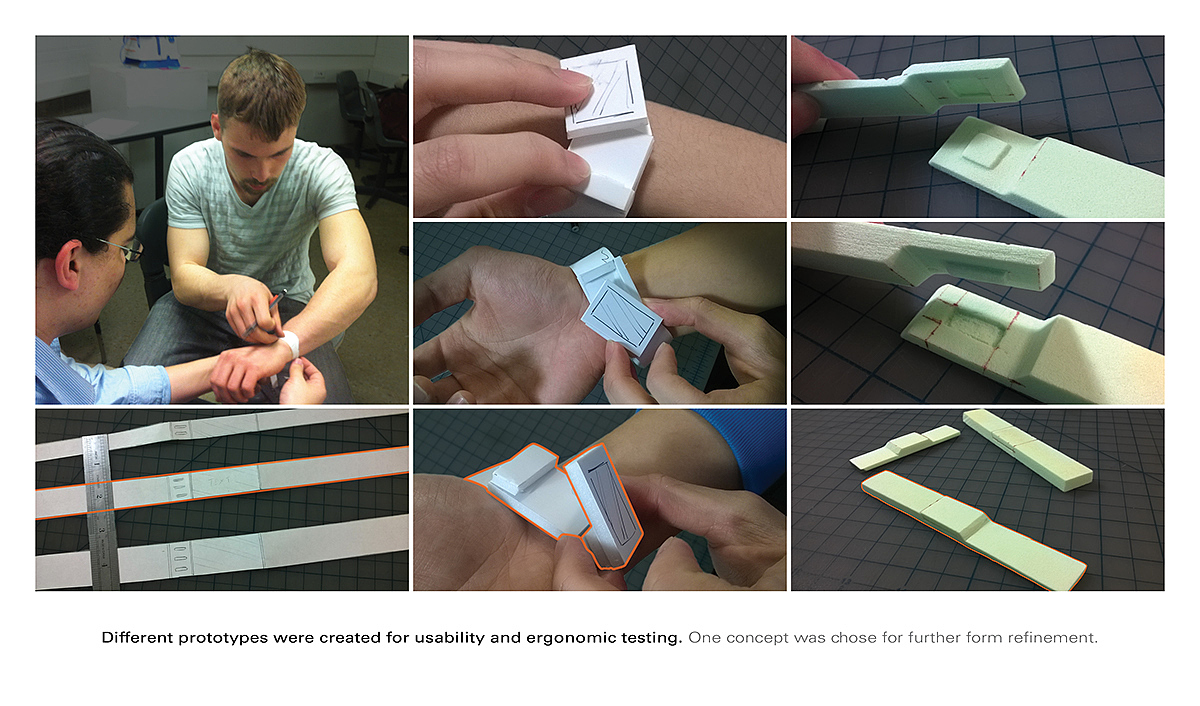 Different prototypes were created for usability and ergonomic testing. One concept was chose for further form refinement.