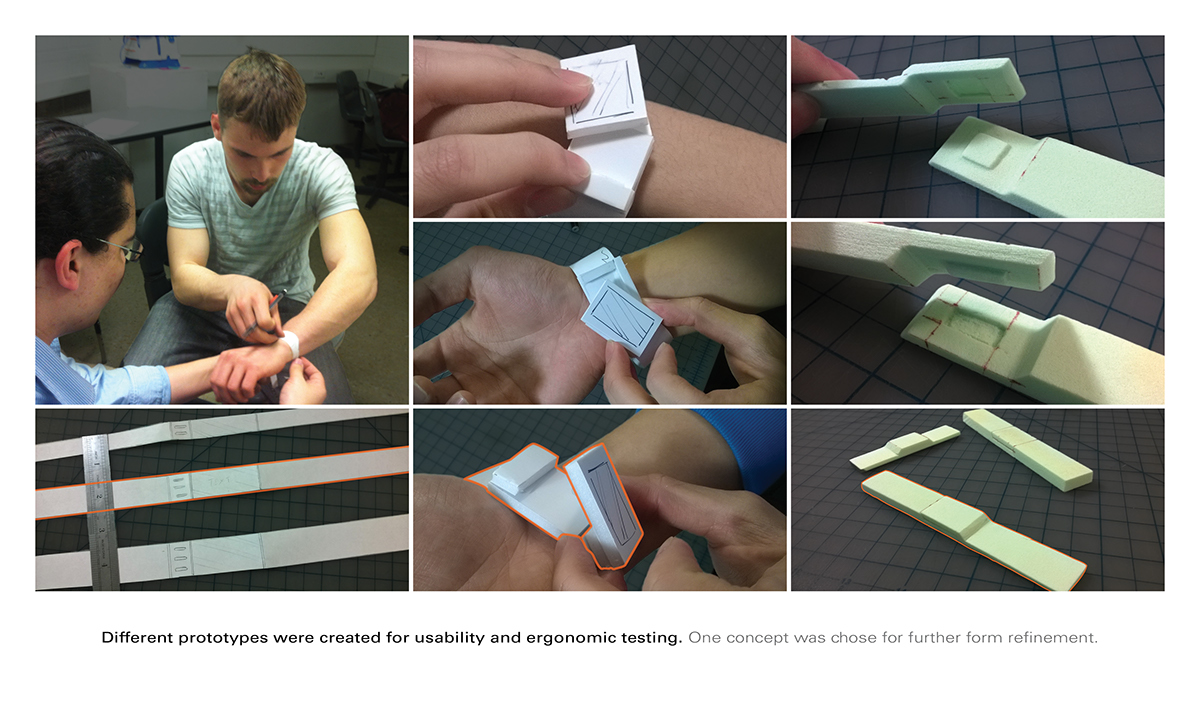 Different prototypes were created for usability and ergonomic testing. One concept was chose for further form refinement.