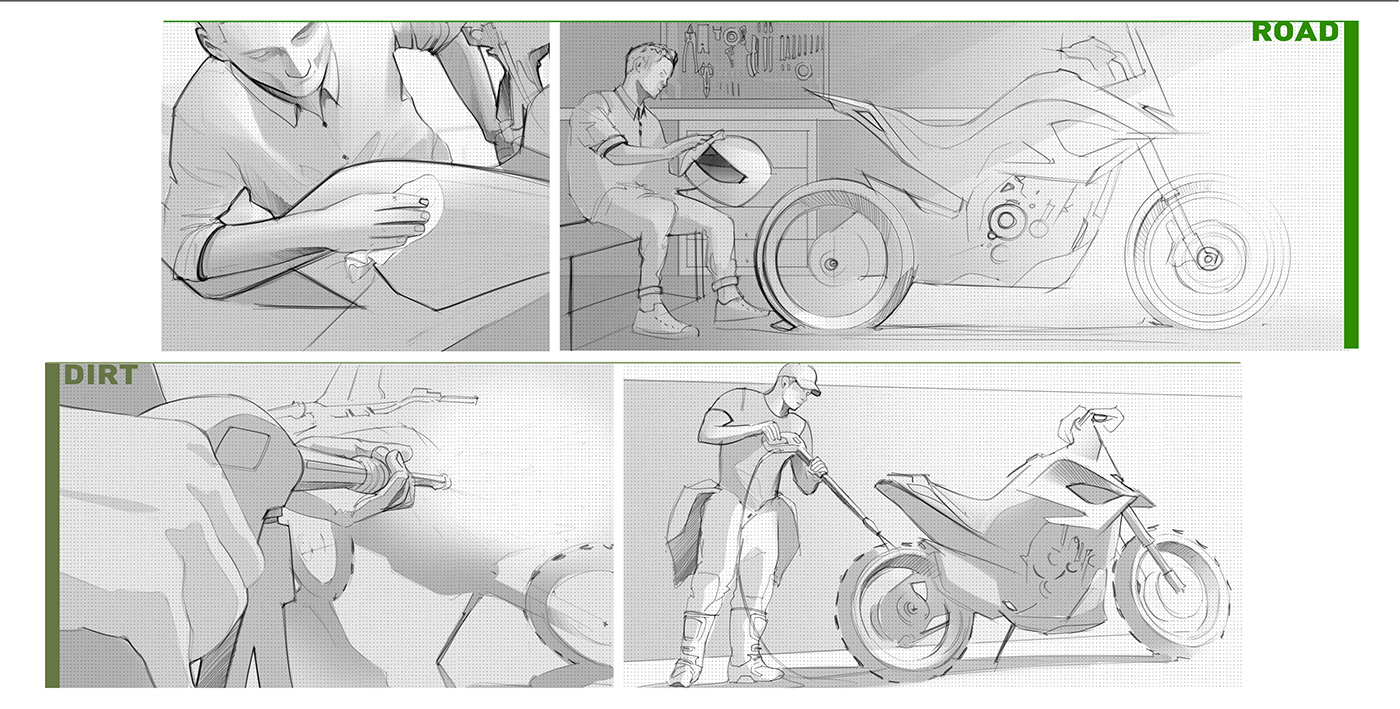 ROAD

DIRT