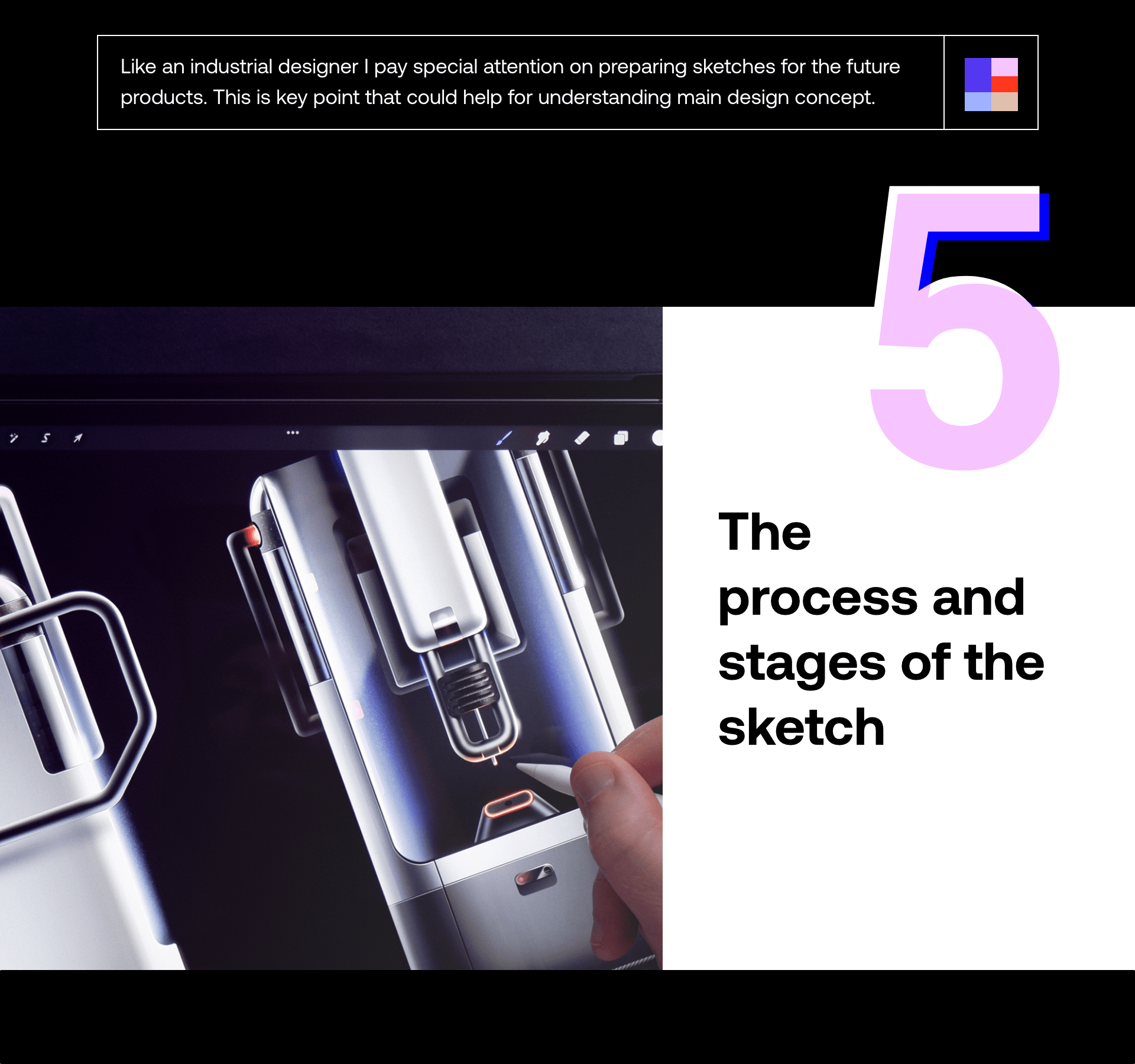 Like an industrial designer I pay special attention on preparing sketches for the future products. This is key point that could help for understanding main design concept.

5

The process and stages of the sketch