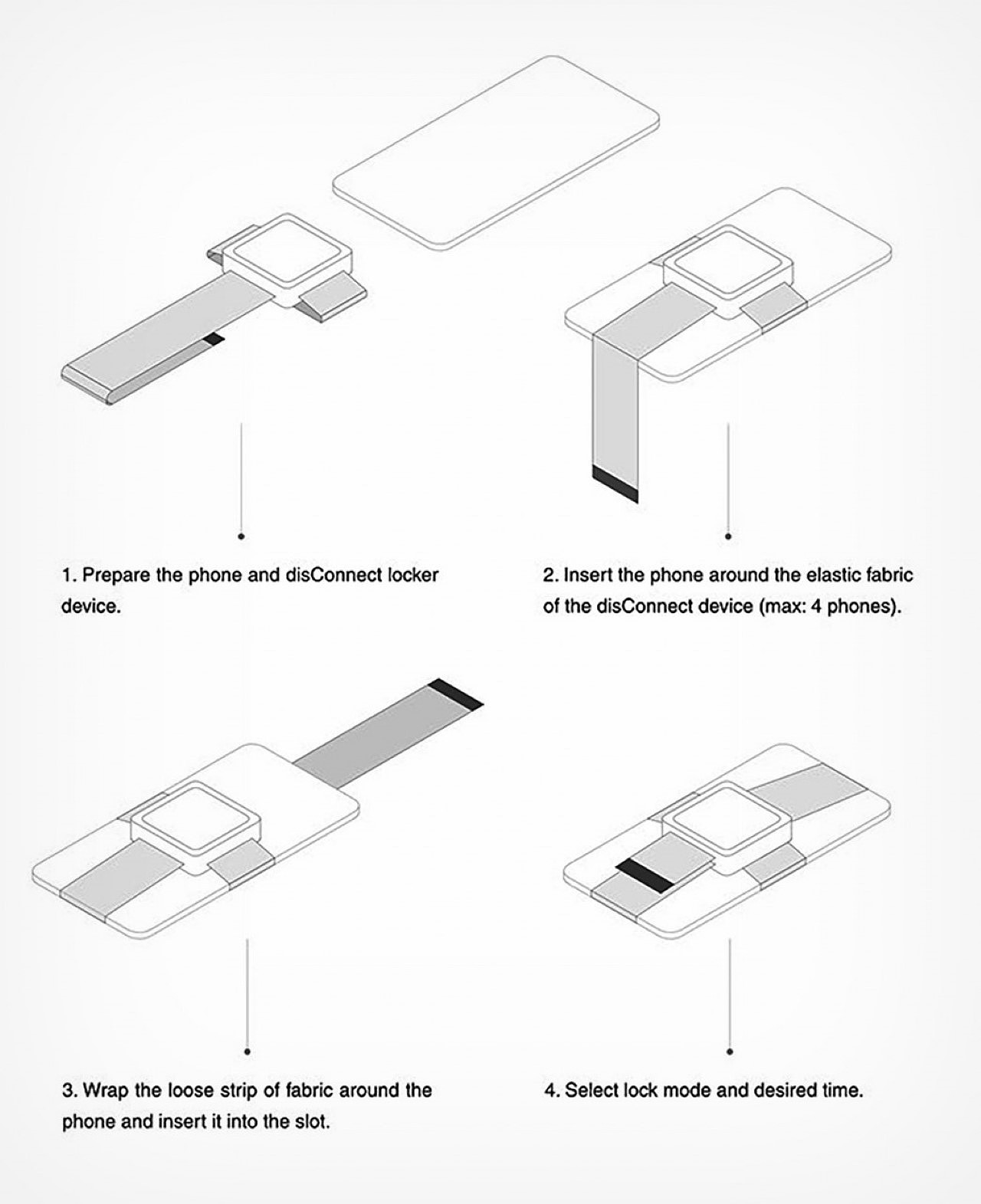 1. Prepare the phone and disConnect locker device.

2. Insert the phone around the elastic fabric of the disConnect device (max: 4 phones).

3. Wrap the loose strip of fabric around the phone and insert it into the slot.

4. Select lock mode and desired time.