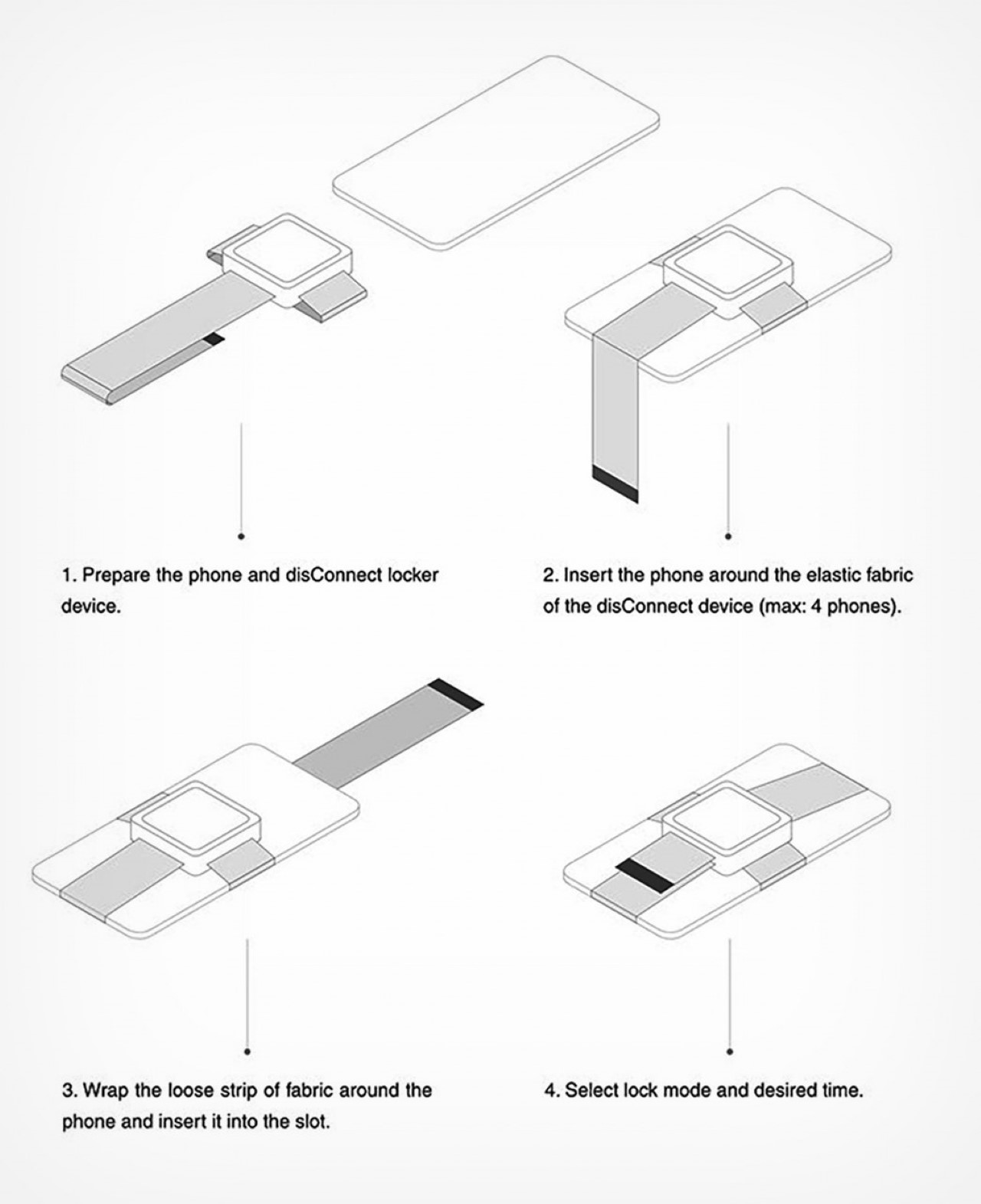 1. Prepare the phone and disConnect locker device.

2. Insert the phone around the elastic fabric of the disConnect device (max: 4 phones).

3. Wrap the loose strip of fabric around the phone and insert it into the slot.

4. Select lock mode and desired time.