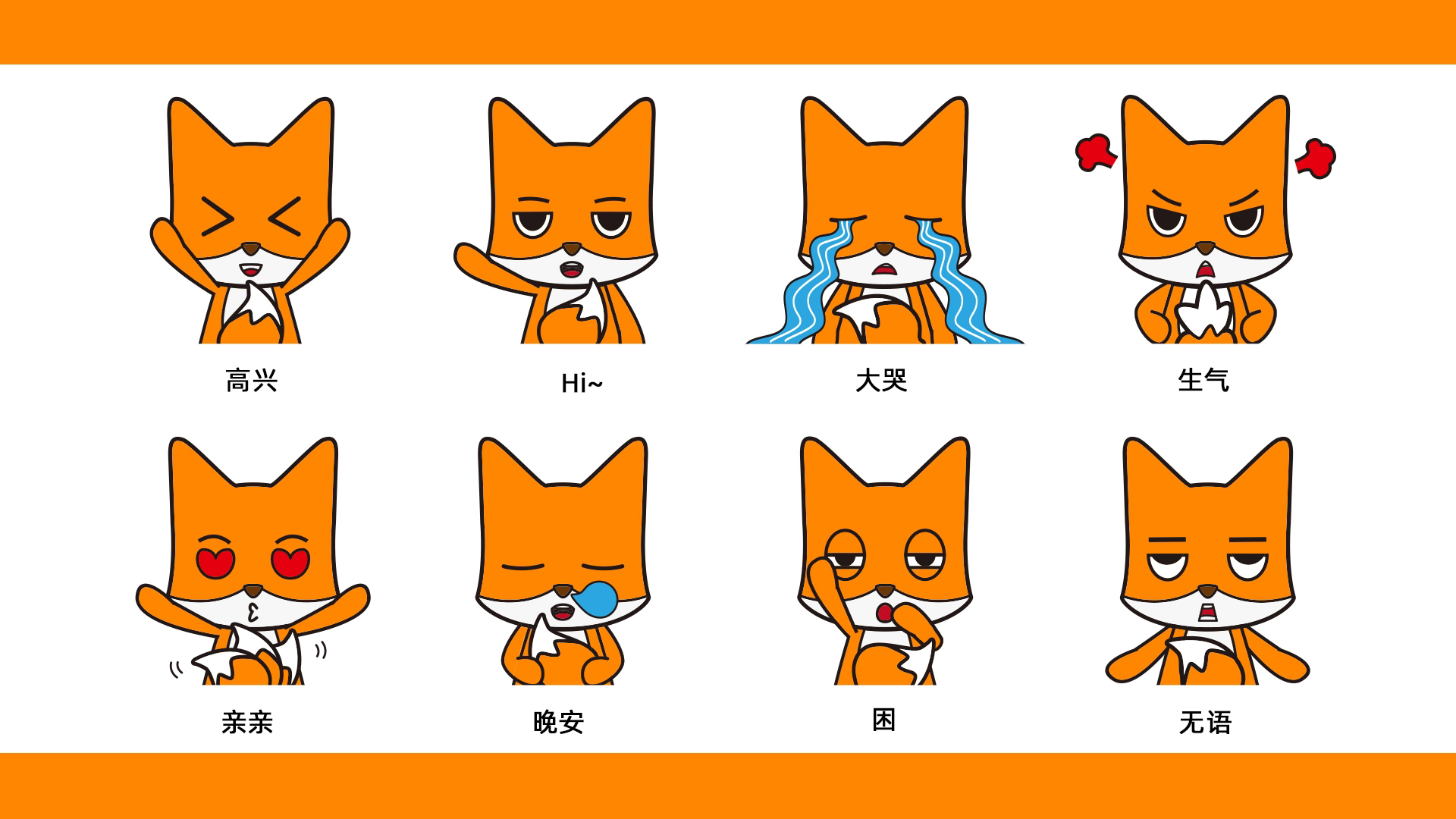 高兴

Hi~

大哭

生气

亲亲

晚安

困

无语