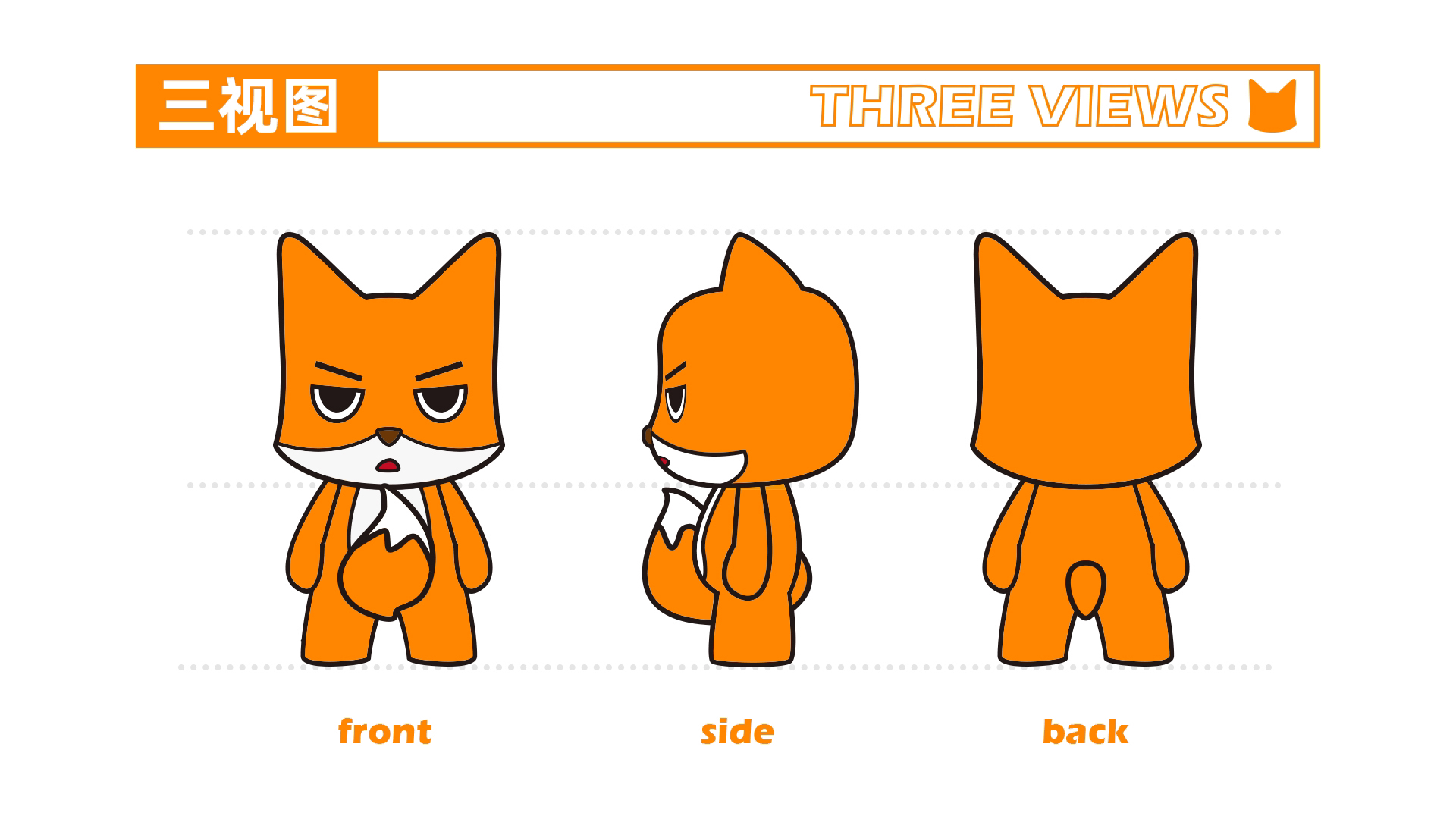 三视图

THREE VIEWS

front

side

back