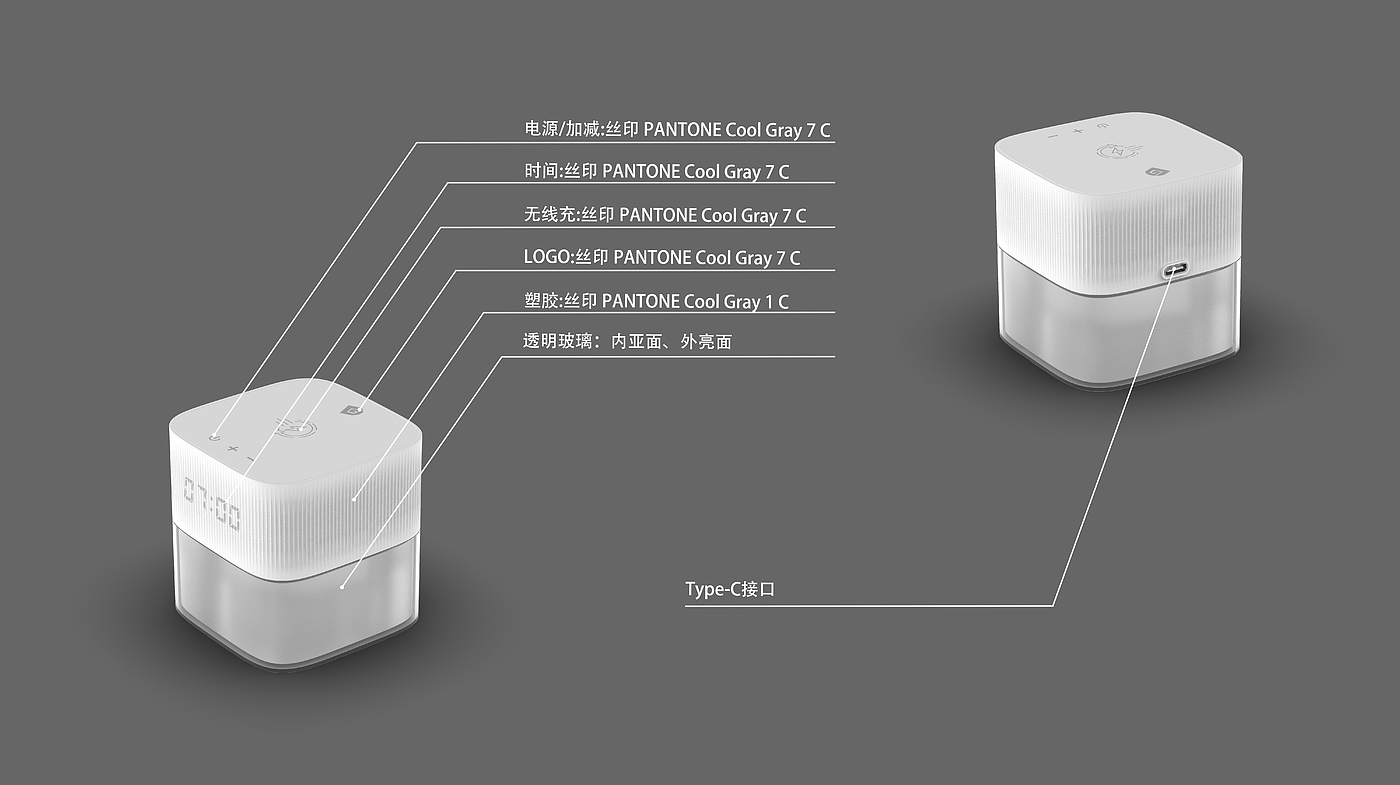 电源/加减:丝印 PANTONE Cool Gray 7 C

时间:丝印 PANTONE Cool Gray 7 C

无线充:丝印 PANTONE Cool Gray 7 C

LOGO:丝印 PANTONE Cool Gray 7 C

塑胶:丝印 PANTONE Cool Gray 1 C

透明玻璃：内亚面、外亮面

07:00

Type-C接口