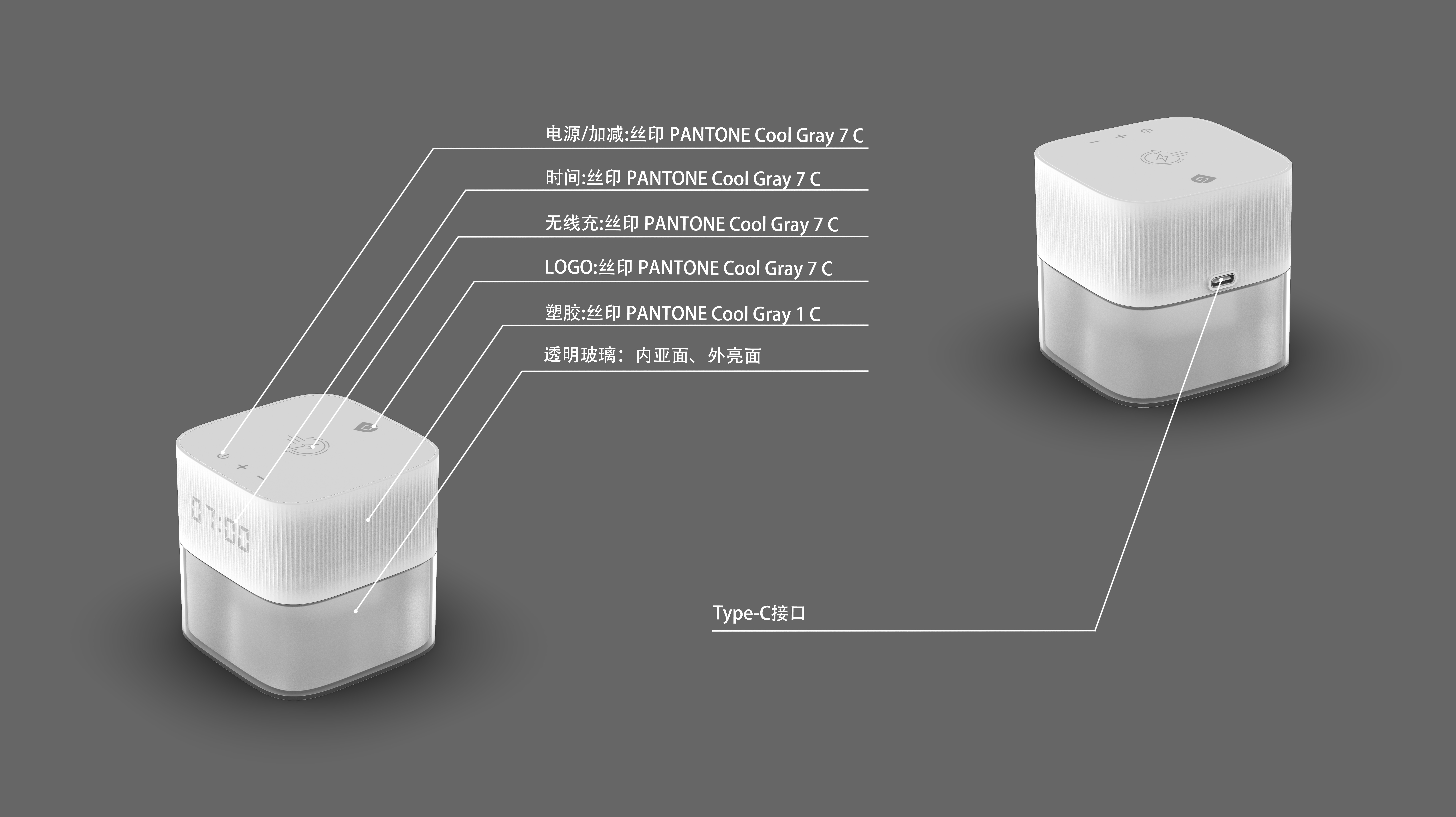 电源/加减:丝印 PANTONE Cool Gray 7 C

时间:丝印 PANTONE Cool Gray 7 C

无线充:丝印 PANTONE Cool Gray 7 C

LOGO:丝印 PANTONE Cool Gray 7 C

塑胶:丝印 PANTONE Cool Gray 1 C

透明玻璃：内亚面、外亮面

07:00

Type-C接口