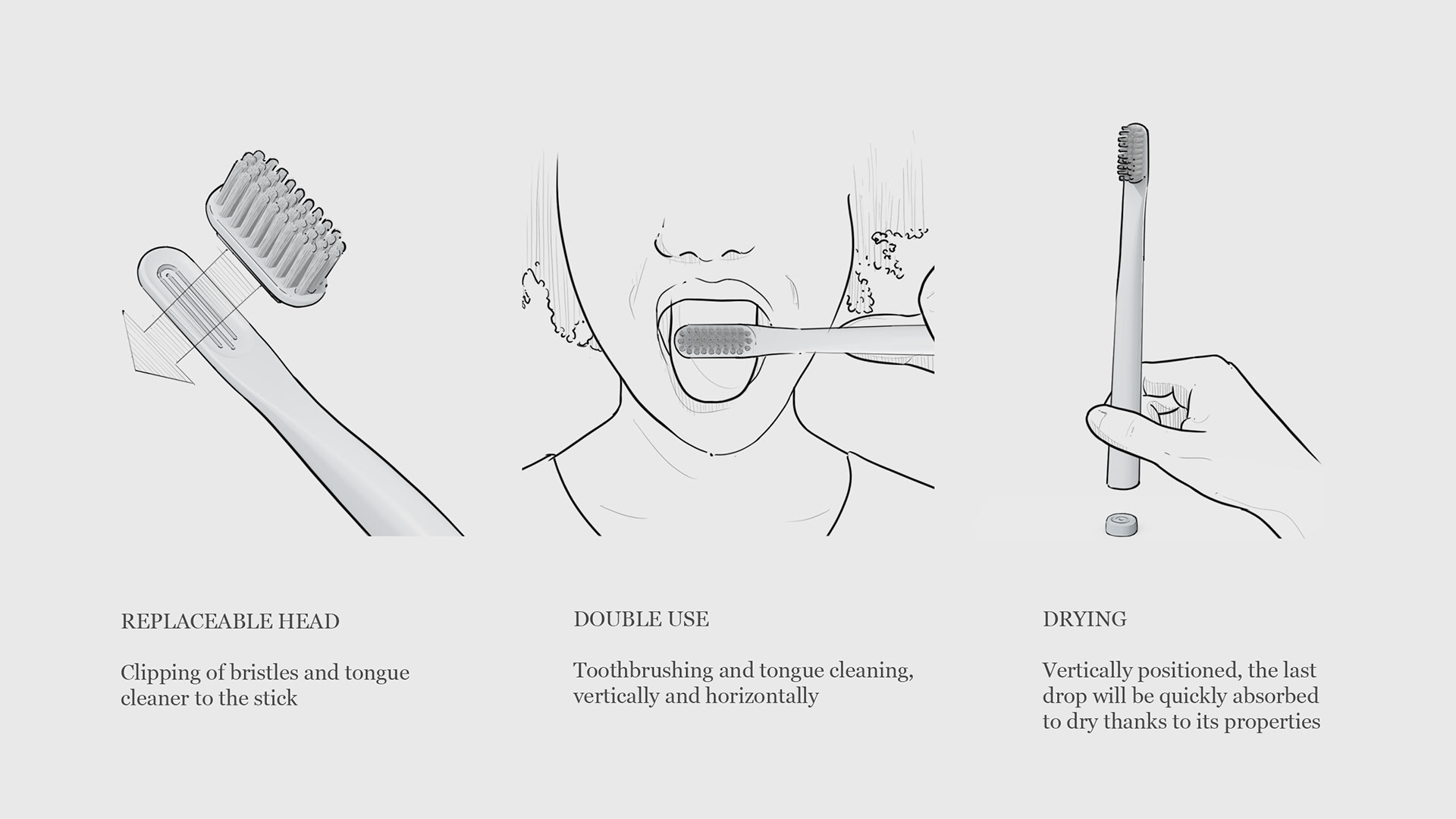 REPLACEABLE HEAD

Clipping of bristles and tongue cleaner to the stick

DOUBLE USE

Toothbrushing and tongue cleaning, vertically and horizontally

DRYING

Vertically positioned, the last drop will be quickly absorbed to dry thanks to its properties