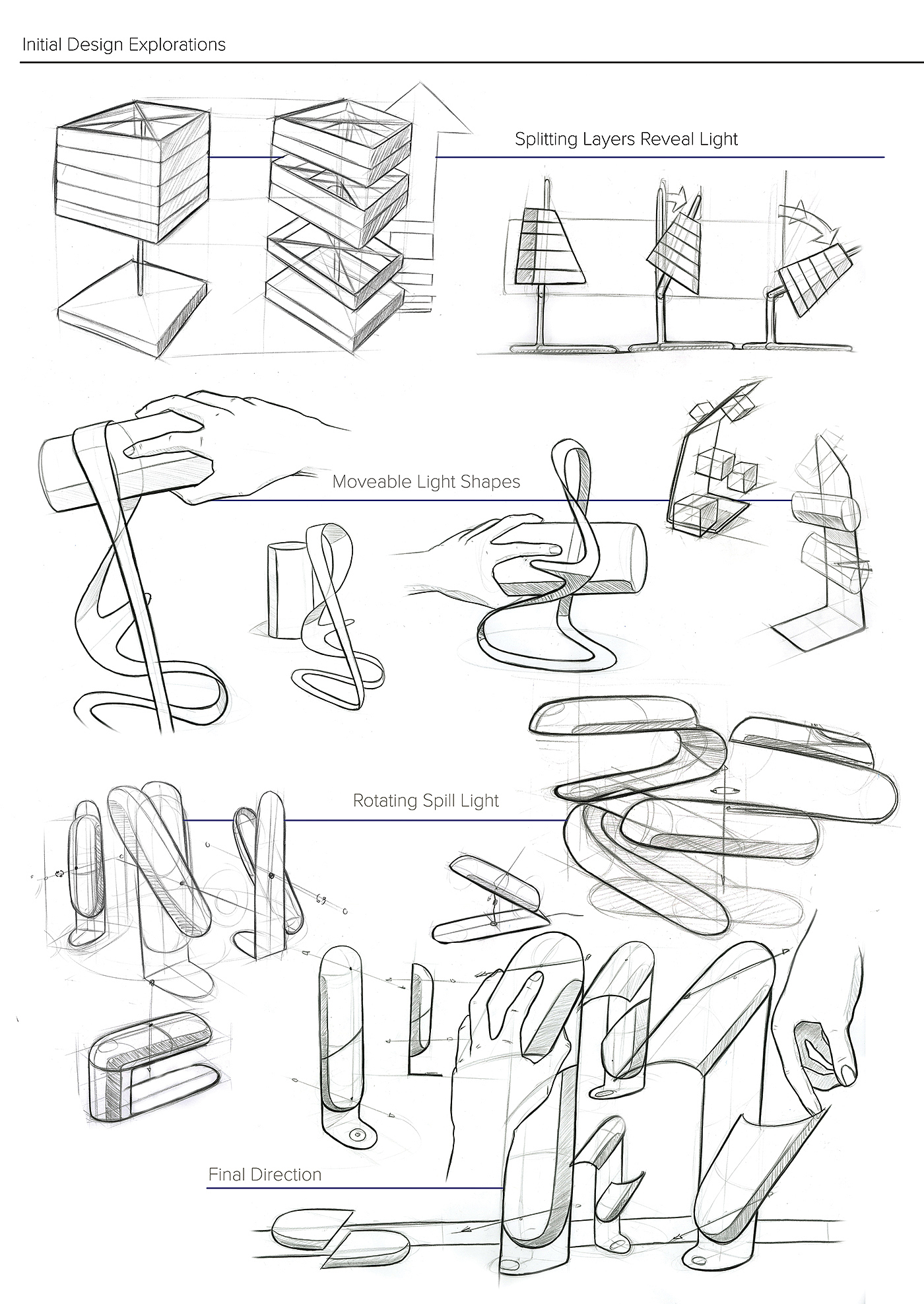 Initial Design Explorations

Splitting Layers Reveal Light

Moveable Light Shapes

Rotating Spill Light

Final Direction