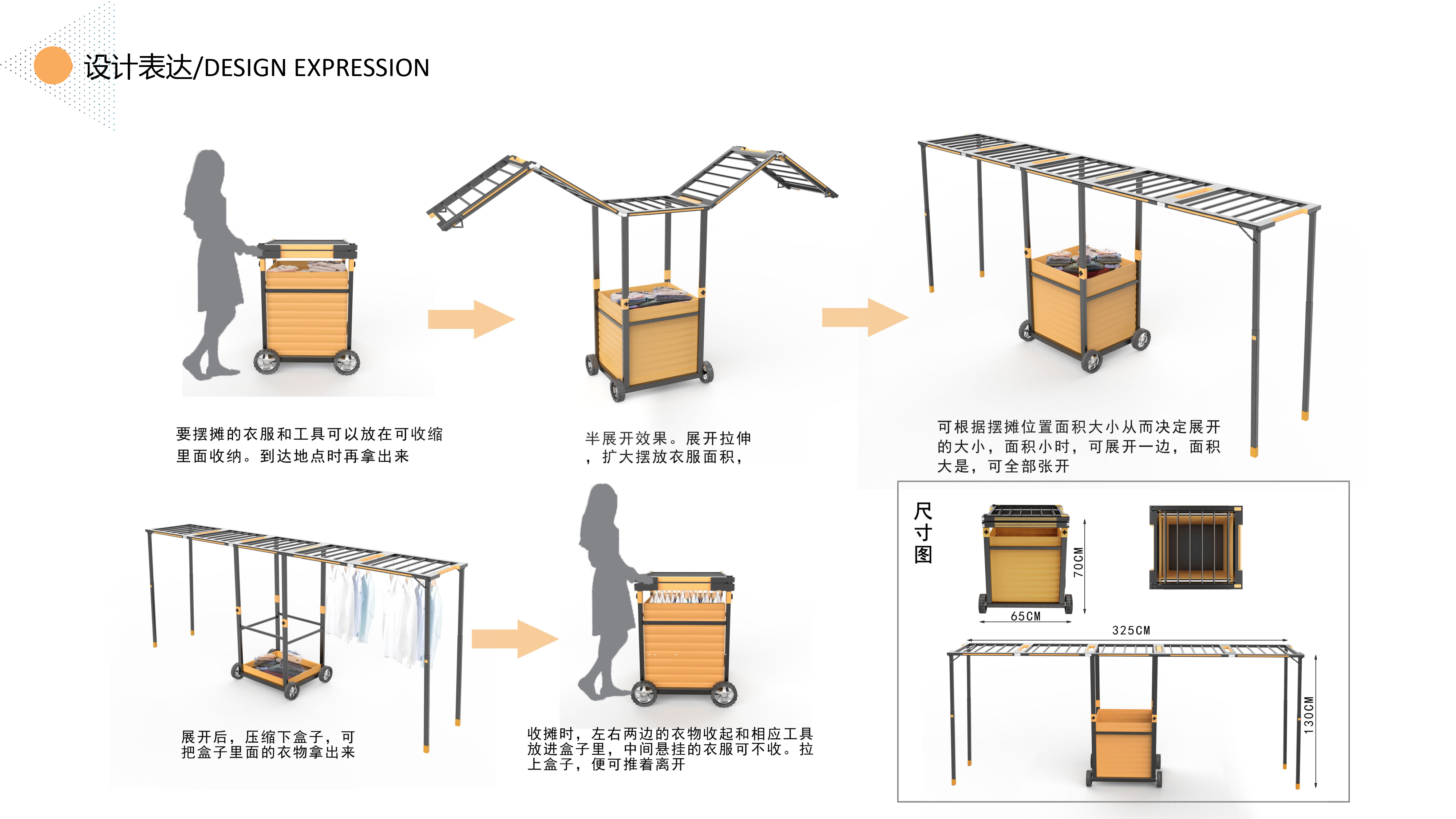 设计表达/DESIGN EXPRESSION

要摆摊的衣服和工具可以放在可收缩里面收纳。到达地点时再拿出来

半展开效果。展开拉伸，扩大摆放衣服面积，

可根据摆摊位置面积大小从而决定展开的大小，面积小时，可展开一边，面积大是，可全部张开

展开后，压缩下盒子，可把盒子里面的衣物拿出来

收摊时，左右两边的衣物收起和相应工具放进盒子里，中间悬挂的衣服可不收。拉上盒子，便可推着离开

尺寸图

70CM

65CM

325CM

130CM