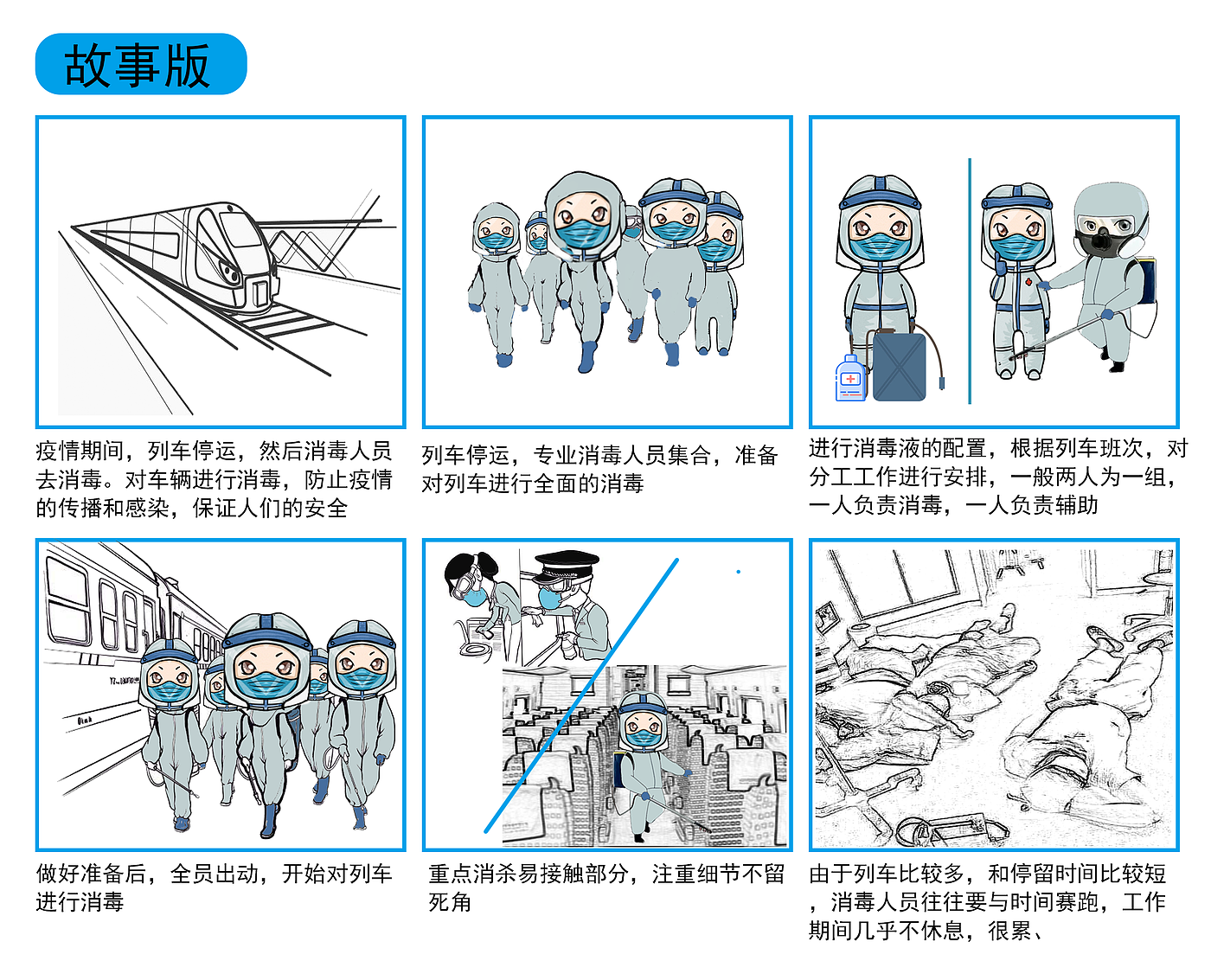 故事版

疫情期间，列车停运，然后消毒人员去消毒。对车辆进行消毒，防止疫情的传播和感染，保证人们的安全

列车停运，专业消毒人员集合，准备对列车进行全面的消毒

进行消毒液的配置，根据列车班次，对分工工作进行安排，一般两人为一组，一人负责消毒，一人负责辅助

做好准备后，全员出动，开始对列车进行消毒

重点消杀易接触部分，注重细节不留死角

由于列车比较多，和停留时间比较短，消毒人员往往要与时间赛跑，工作期间几乎不休息，很累、