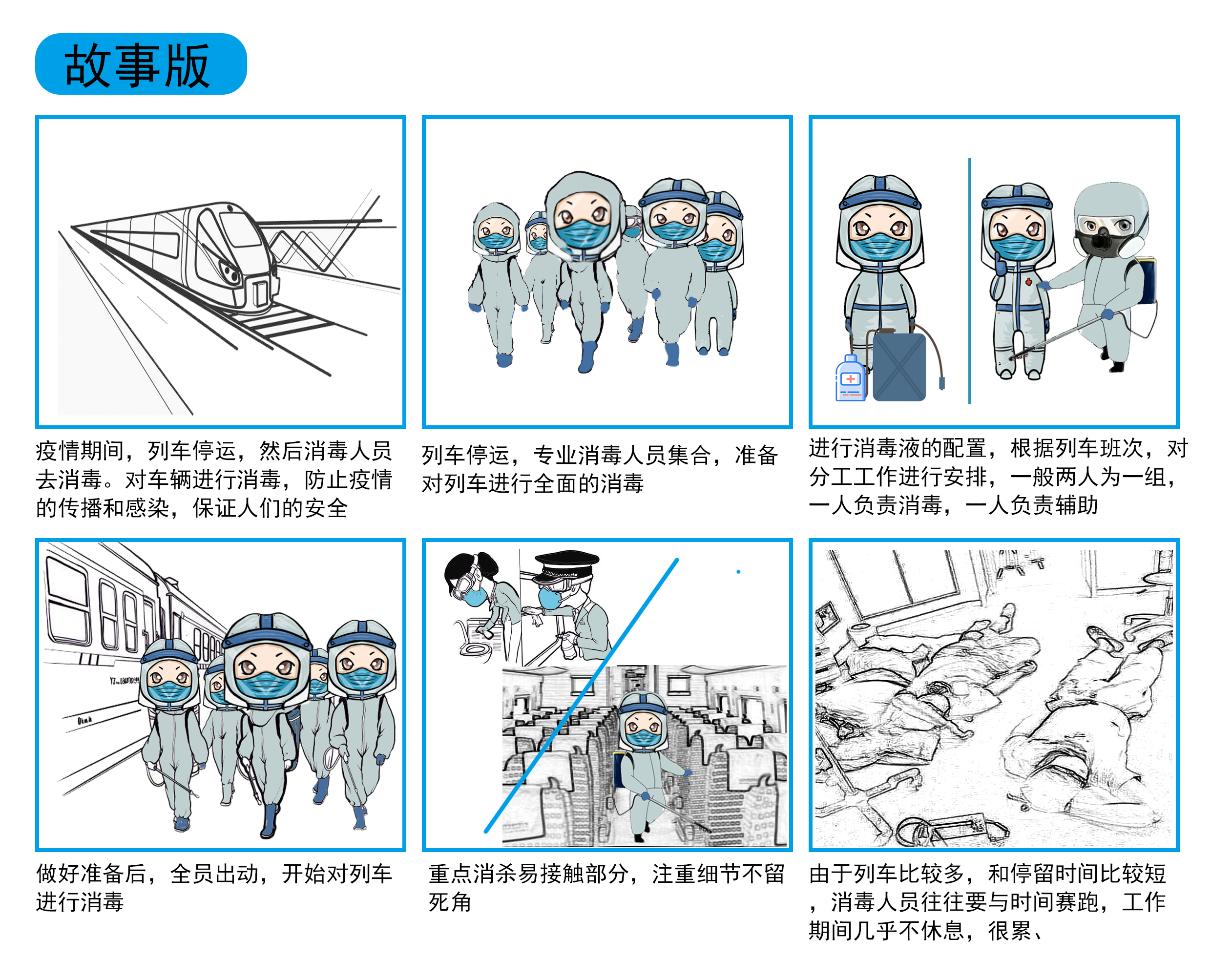 故事版

疫情期间，列车停运，然后消毒人员去消毒。对车辆进行消毒，防止疫情的传播和感染，保证人们的安全

列车停运，专业消毒人员集合，准备对列车进行全面的消毒

进行消毒液的配置，根据列车班次，对分工工作进行安排，一般两人为一组，一人负责消毒，一人负责辅助

做好准备后，全员出动，开始对列车进行消毒

重点消杀易接触部分，注重细节不留死角

由于列车比较多，和停留时间比较短，消毒人员往往要与时间赛跑，工作期间几乎不休息，很累、