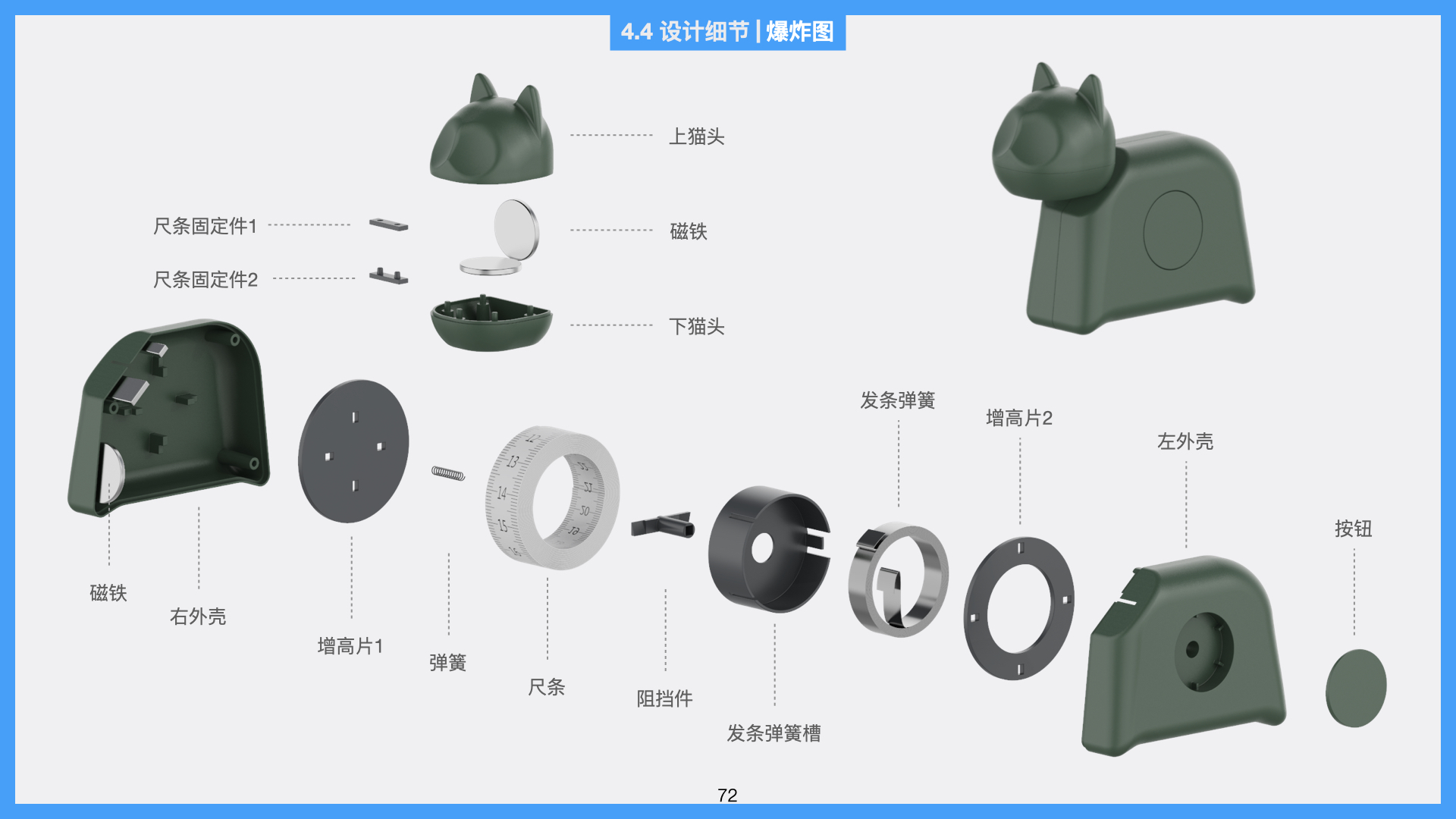 4.4 设计细节 | 爆炸图

上猫头

尺条固定件1

磁铁

尺条固定件2

下猫头

发条弹簧

增高片2

左外壳

按钮

磁铁

右外壳

增高片1

弹簧

尺条

阻挡件

发条弹簧槽

72