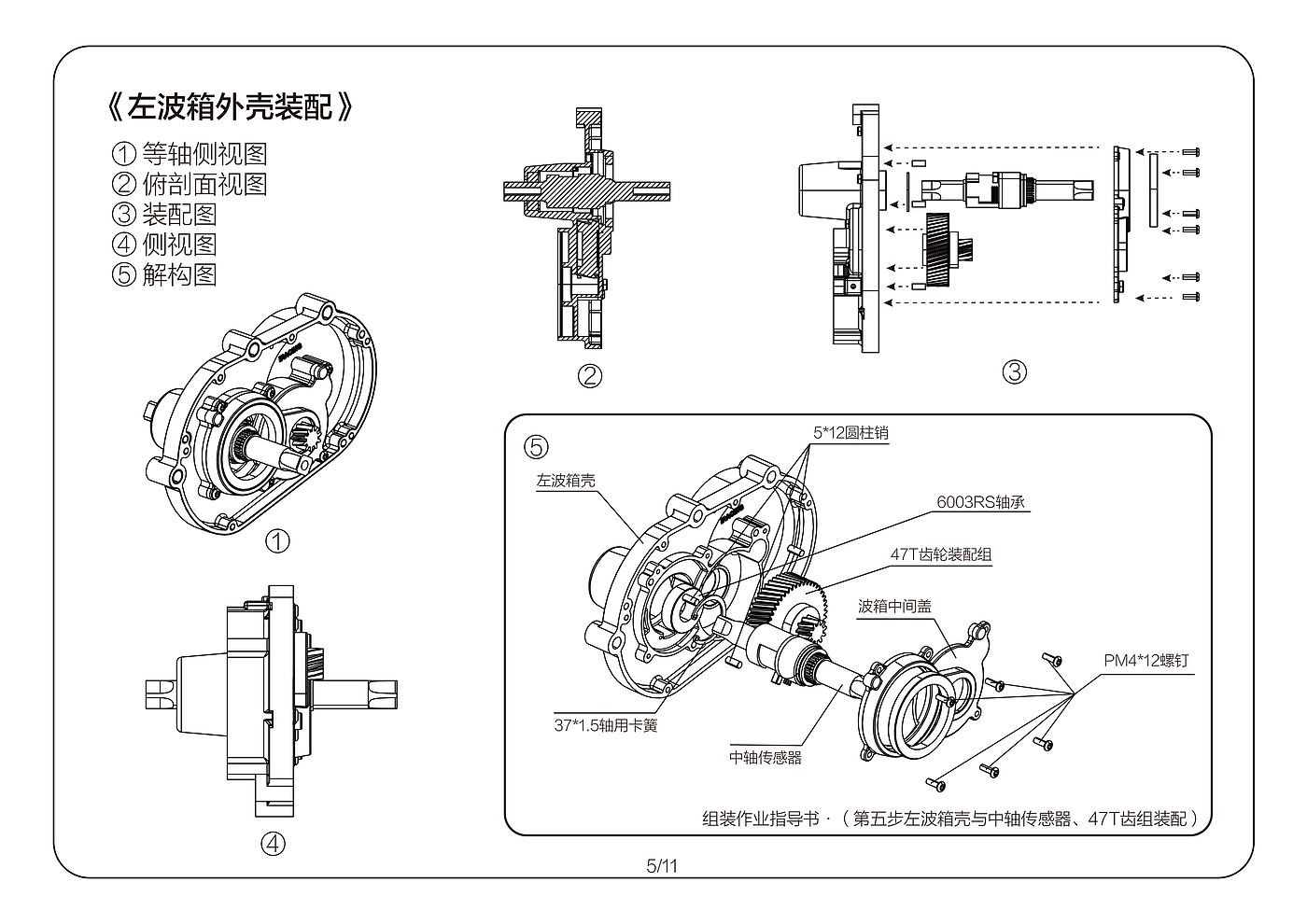 《左波箱外壳装配》

① 等轴侧视图
② 俯剖面视图
③ 装配图
④ 侧视图
⑤ 解构图

①

②

③

④

⑤

5*12圆柱销

左波箱壳

6003RS轴承

47T齿轮装配组

波箱中间盖

PM4*12螺钉

37*1.5轴用卡簧

中轴传感器

组装作业指导书 ·（第五步左波箱壳与中轴传感器、47T齿组装配）

5/11