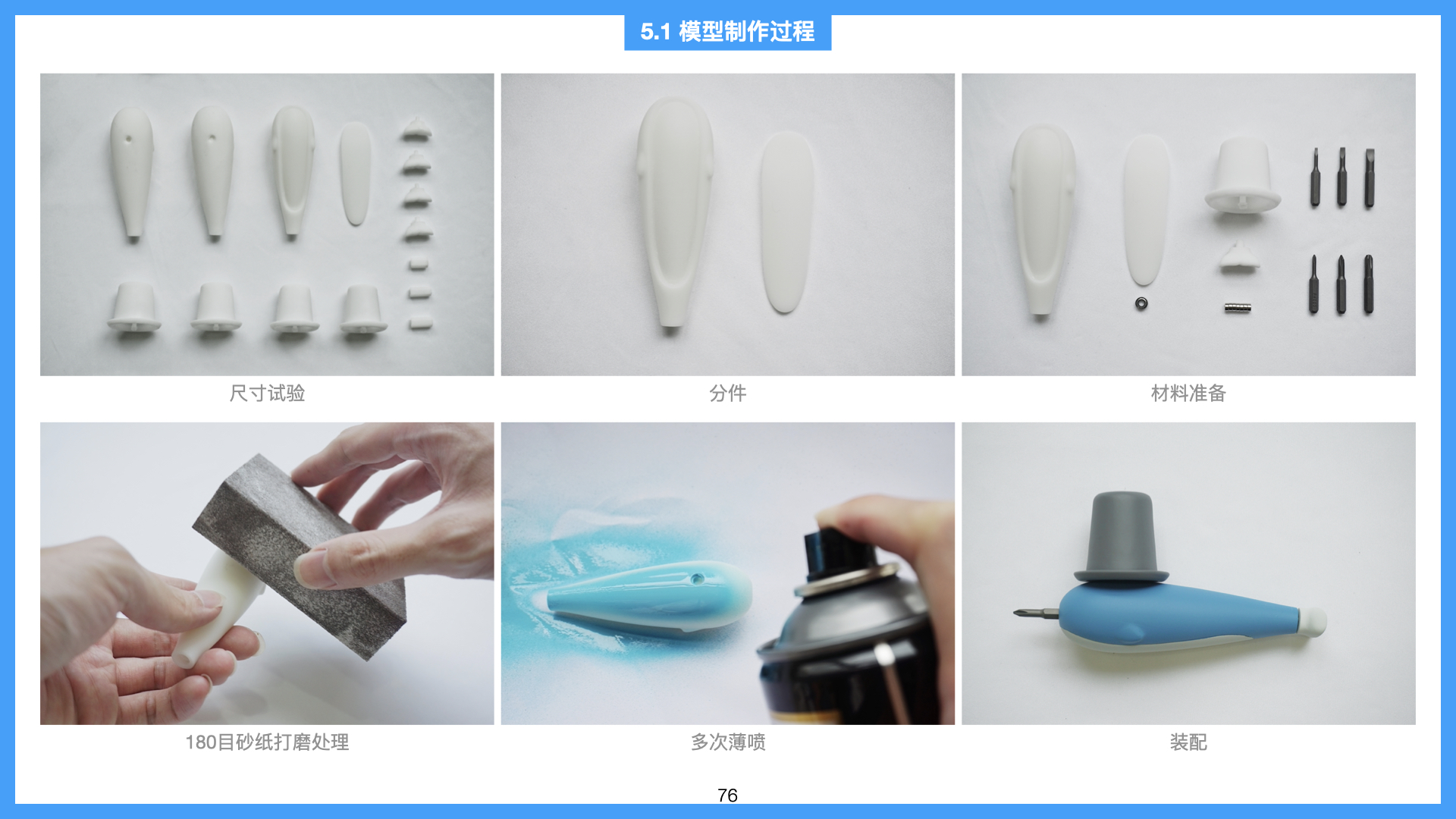 5.1 模型制作过程

尺寸试验

分件

材料准备

180目砂纸打磨处理

多次薄喷

装配

76