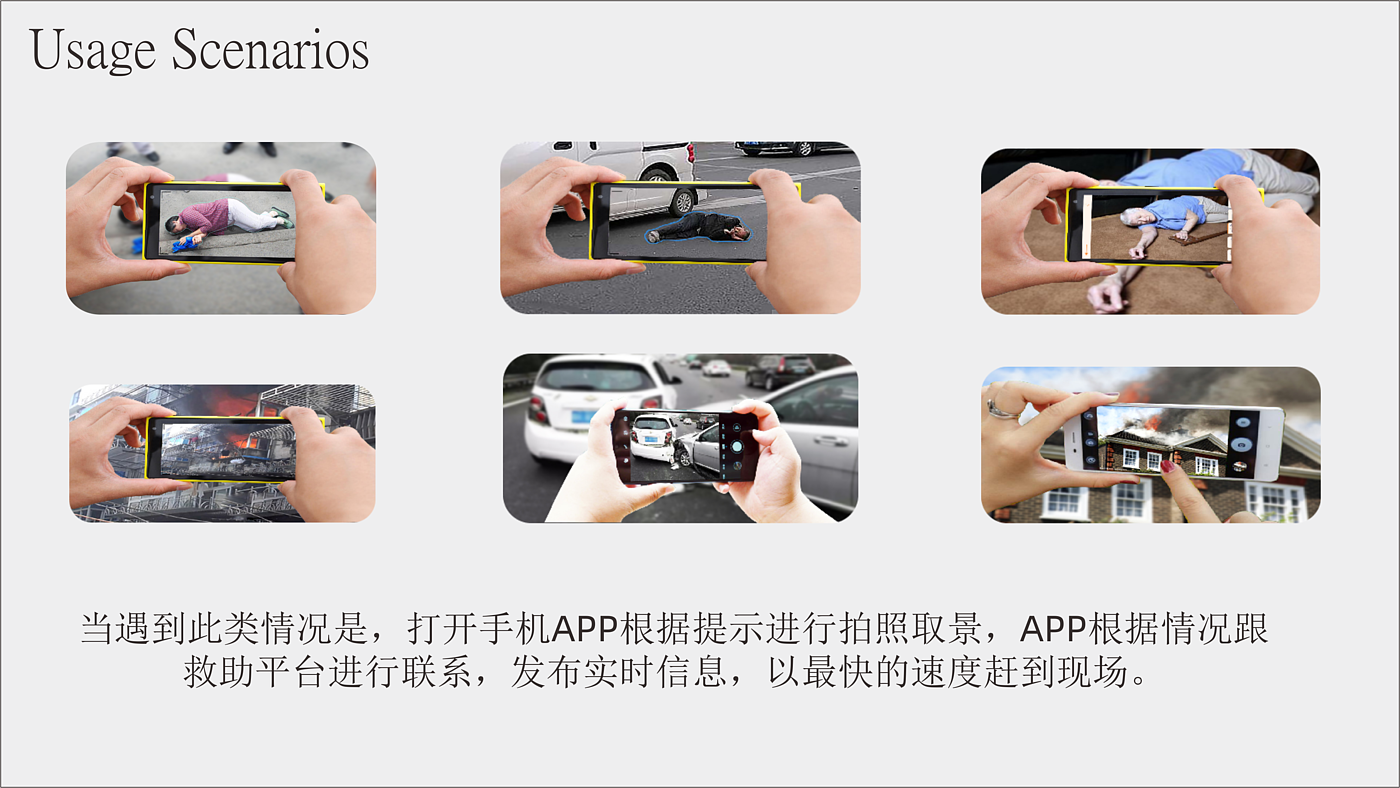 Usage Scenarios

当遇到此类情况是，打开手机APP根据提示进行拍照取景，APP根据情况跟救助平台进行联系，发布实时信息，以最快的速度赶到现场。