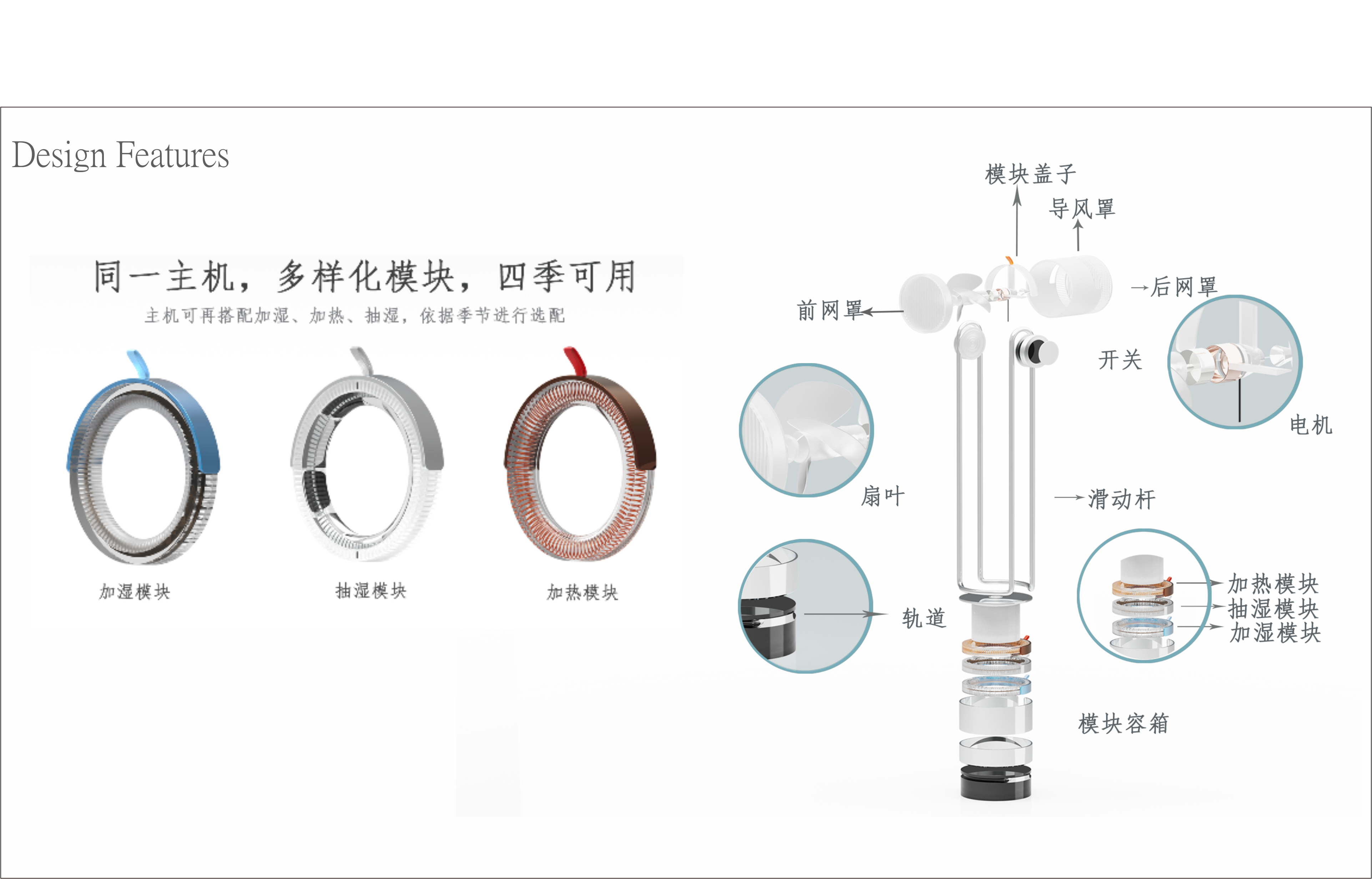 Design Features

同一主机，多样化模块，四季可用

主机可再搭配加湿、加热、抽湿，依据季节进行选配

加湿模块

抽湿模块

加热模块

模块盖子

导风罩

后网罩

前网罩

开关

电机

扇叶

滑动杆

轨道

加热模块
抽湿模块
加湿模块

模块容箱