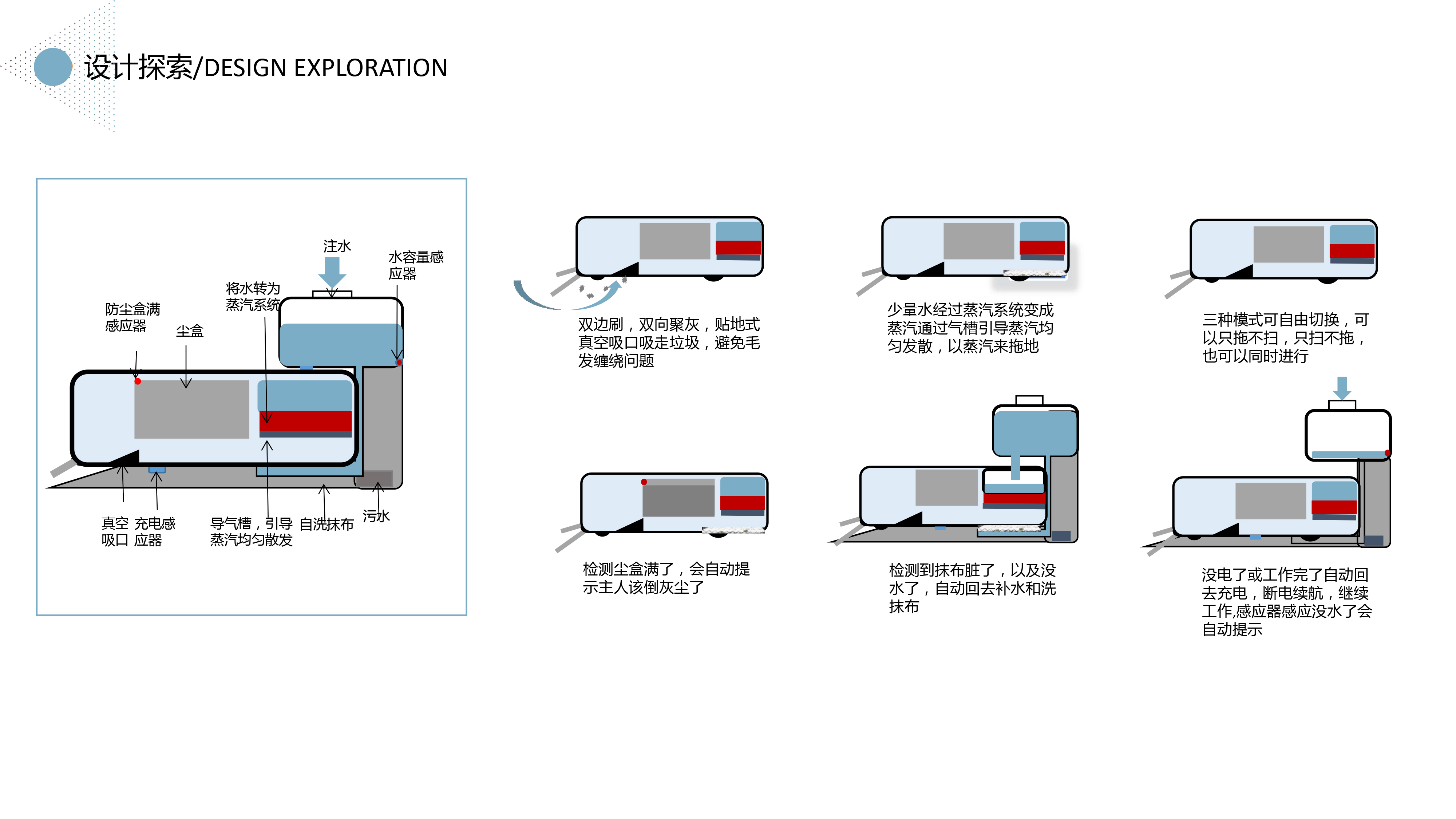 设计探索/DESIGN EXPLORATION

注水

水容量感应器

将水转为蒸汽系统

防尘盒满感应器

尘盒

真空吸口

充电感应器

导气槽，引导蒸汽均匀散发

自洗抹布

污水

双边刷，双向聚灰，贴地式真空吸口吸走垃圾，避免毛发缠绕问题

少量水经过蒸汽系统变成蒸汽通过气槽引导蒸汽均匀发散，以蒸汽来拖地

三种模式可自由切换，可以只拖不扫，只扫不拖，也可以同时进行

检测尘盒满了，会自动提示主人该倒灰尘了

检测到抹布脏了，以及没水了，自动回去补水和洗抹布

没电了或工作完了自动回去充电，断电续航，继续工作,感应器感应没水了会自动提示