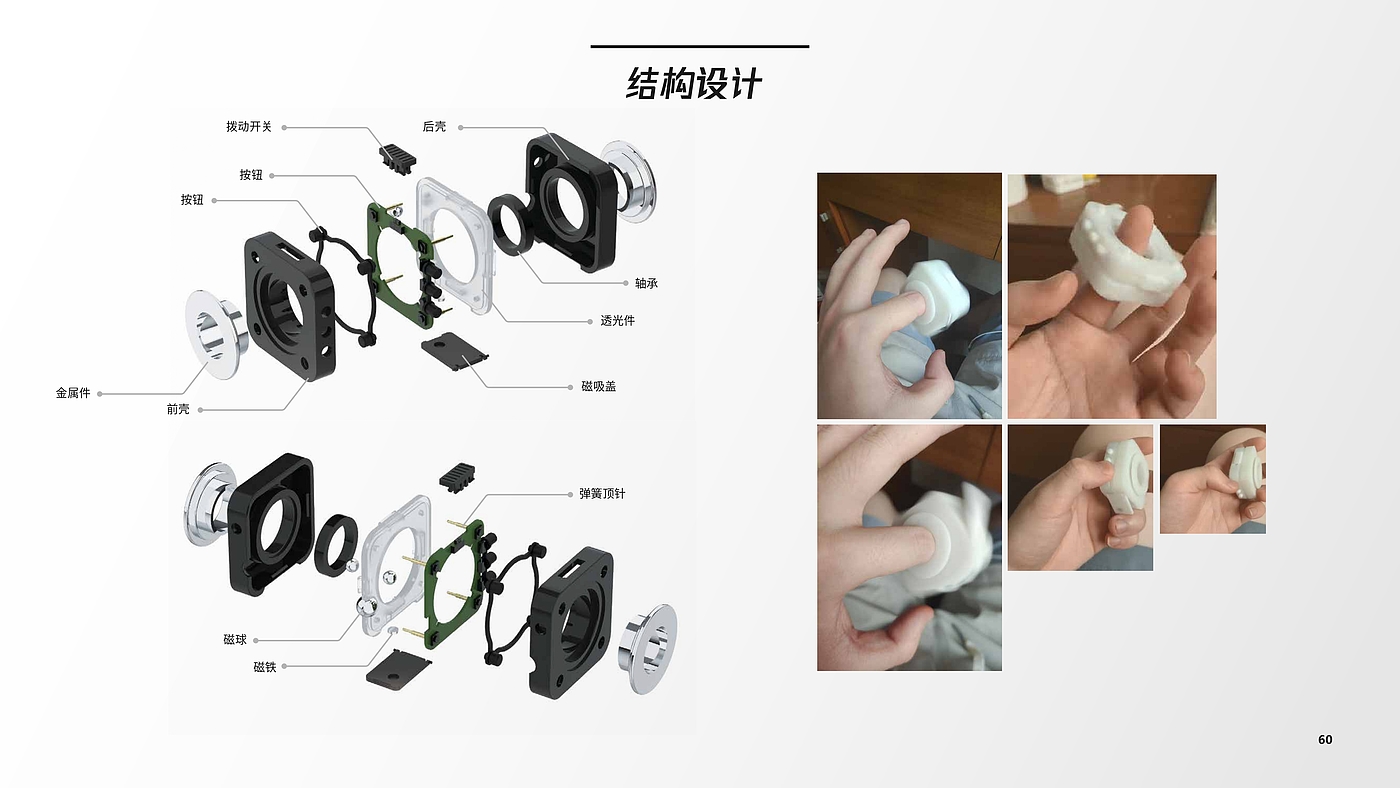 结构设计

拨动开关
后壳
按钮
按钮
轴承
透光件
磁吸盖
金属件
前壳

弹簧顶针
磁球
磁铁

60