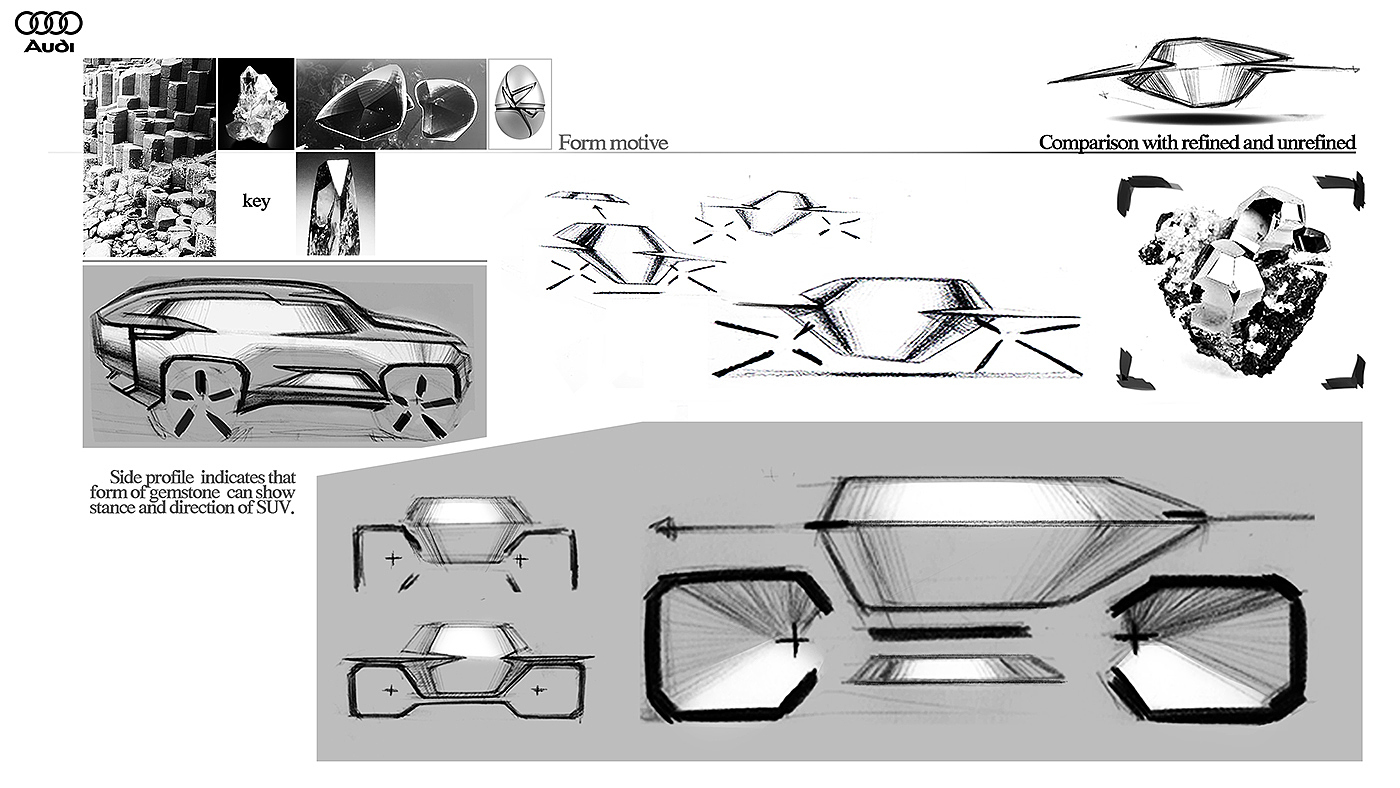 Audi

Form motive

Comparison with refined and unrefined

key

Side profile indicates that form of gemstone can show stance and direction of SUV.